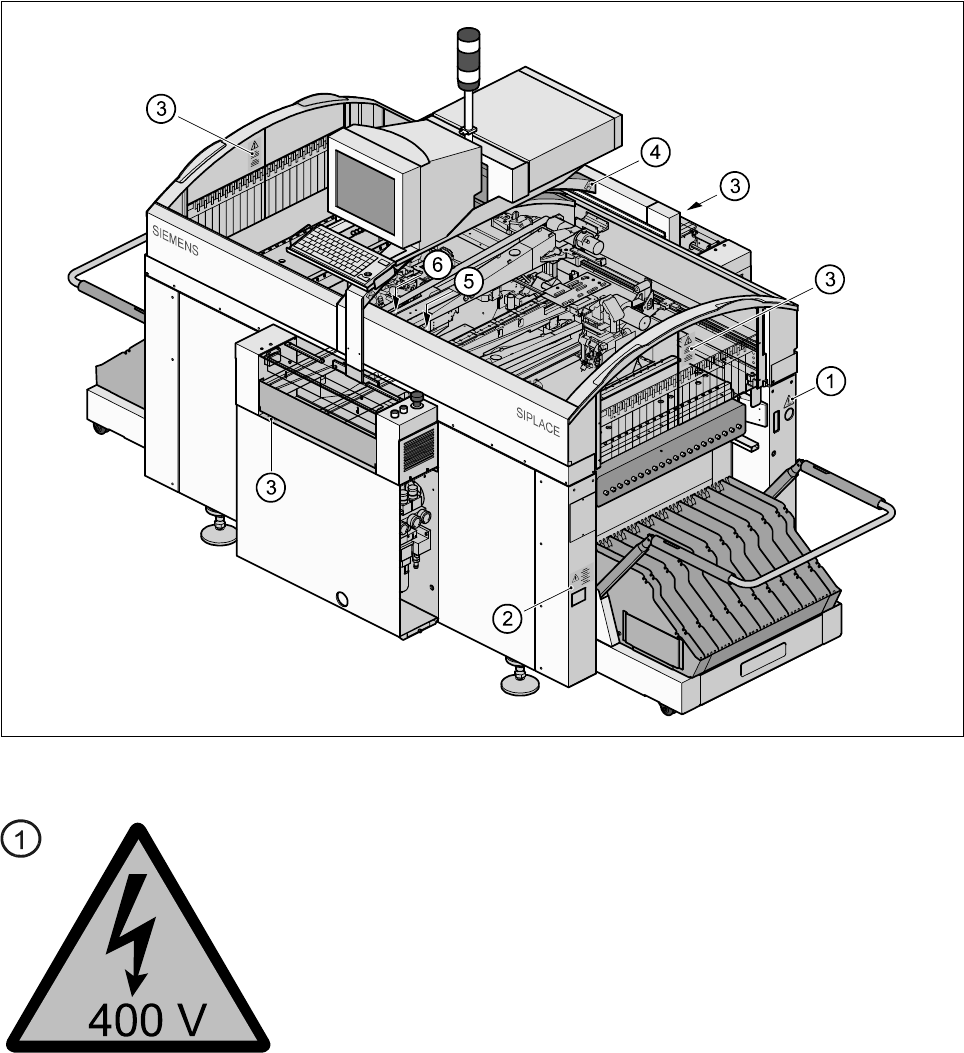 3
4
3
SIEMENS
6
5
3
1
SIPLACE
3
2

1

400 V