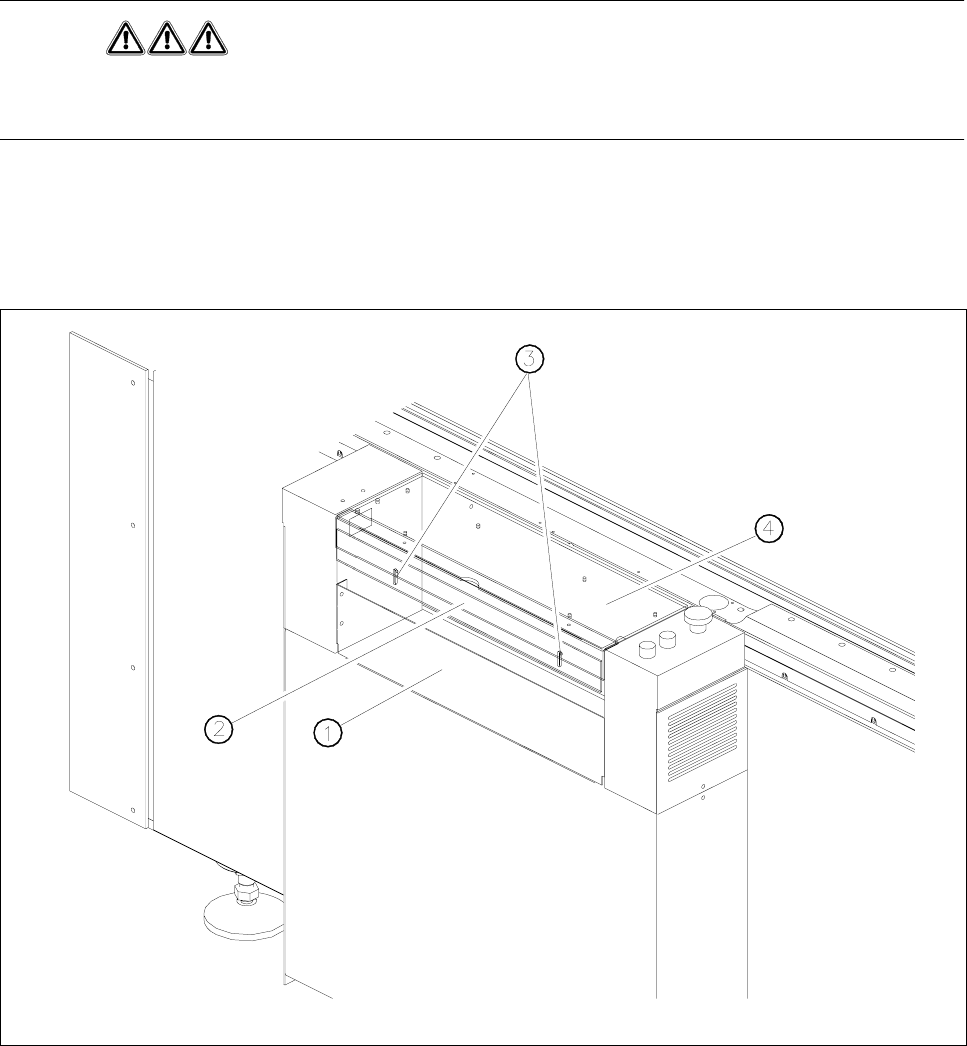 3

4

2

1