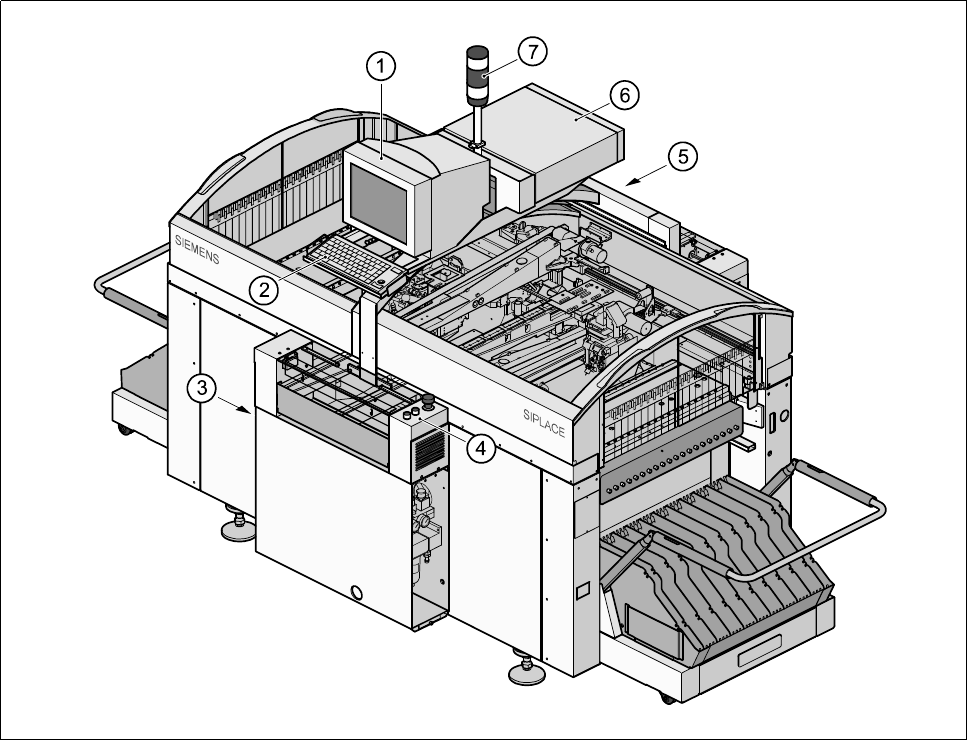 1
7
6
5
SIEMENS
2
3
4
SIPLACE