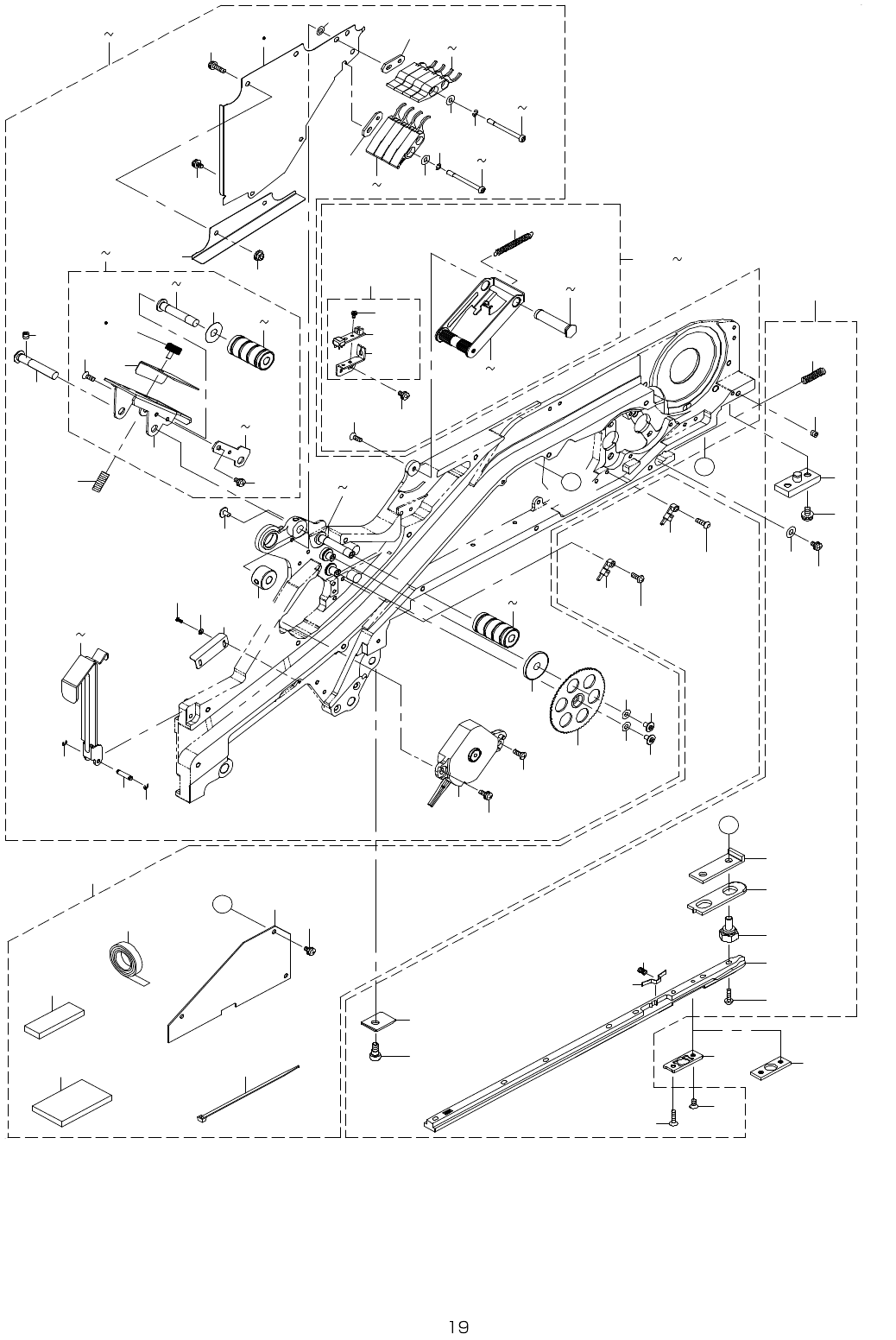 19