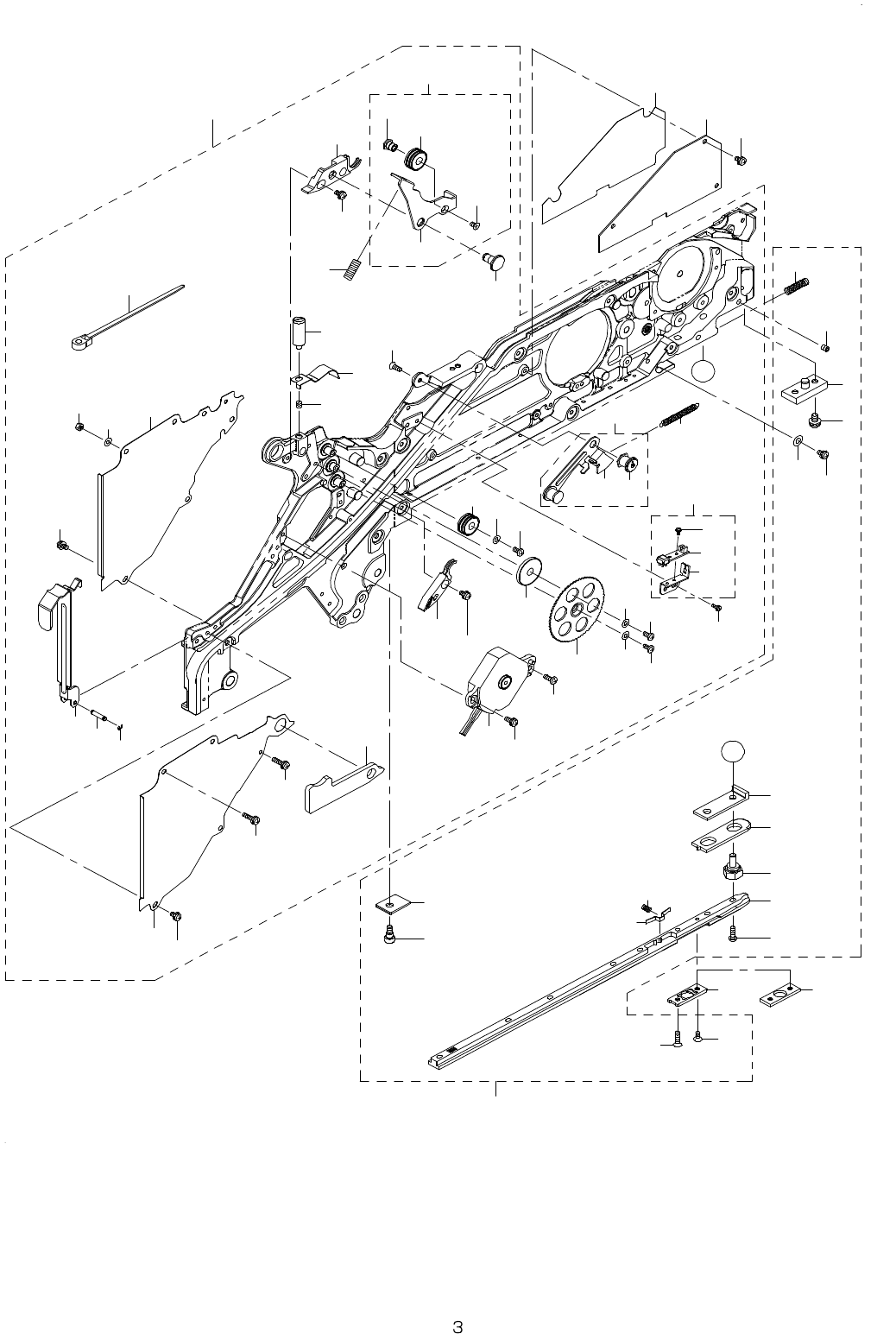 3