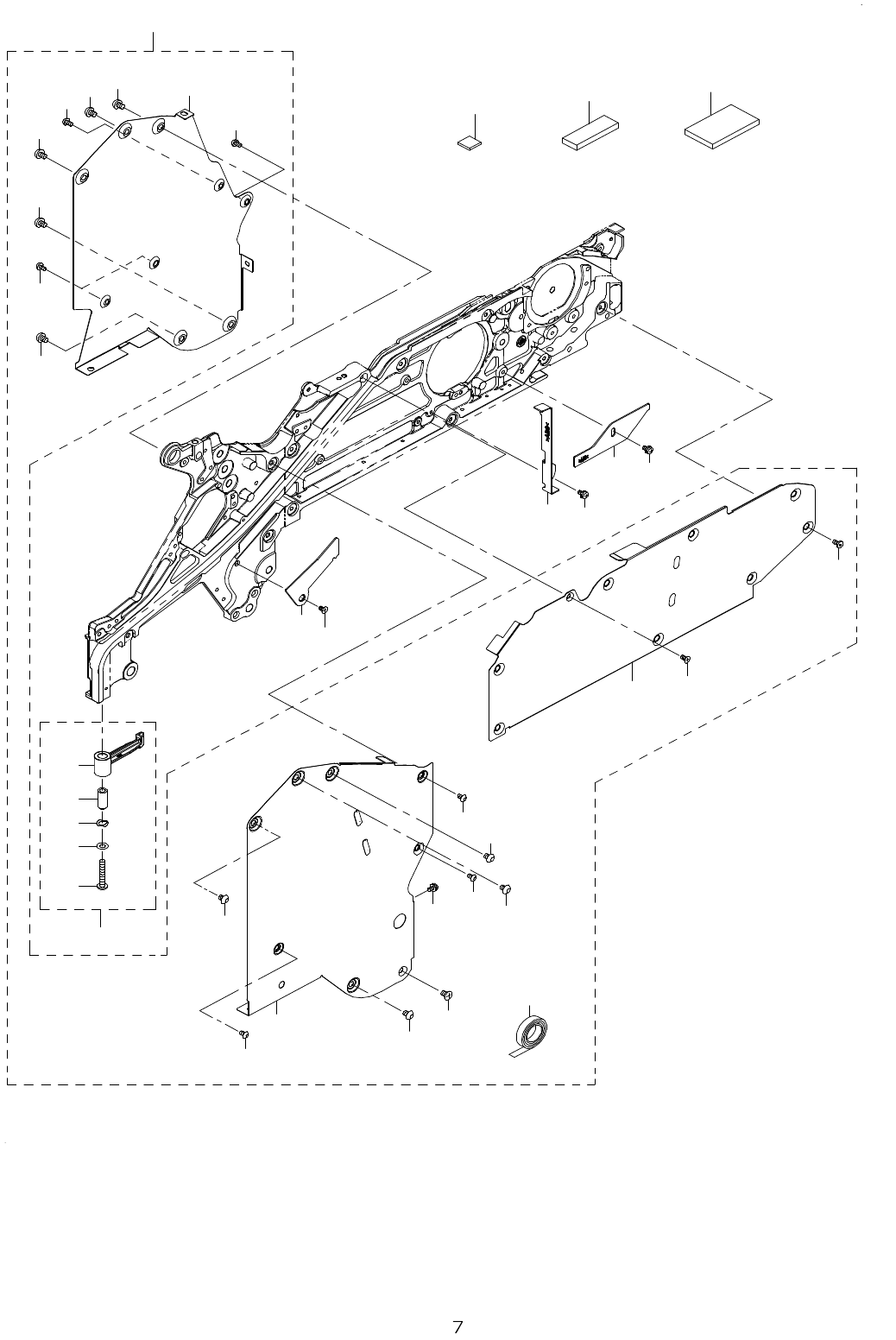 7