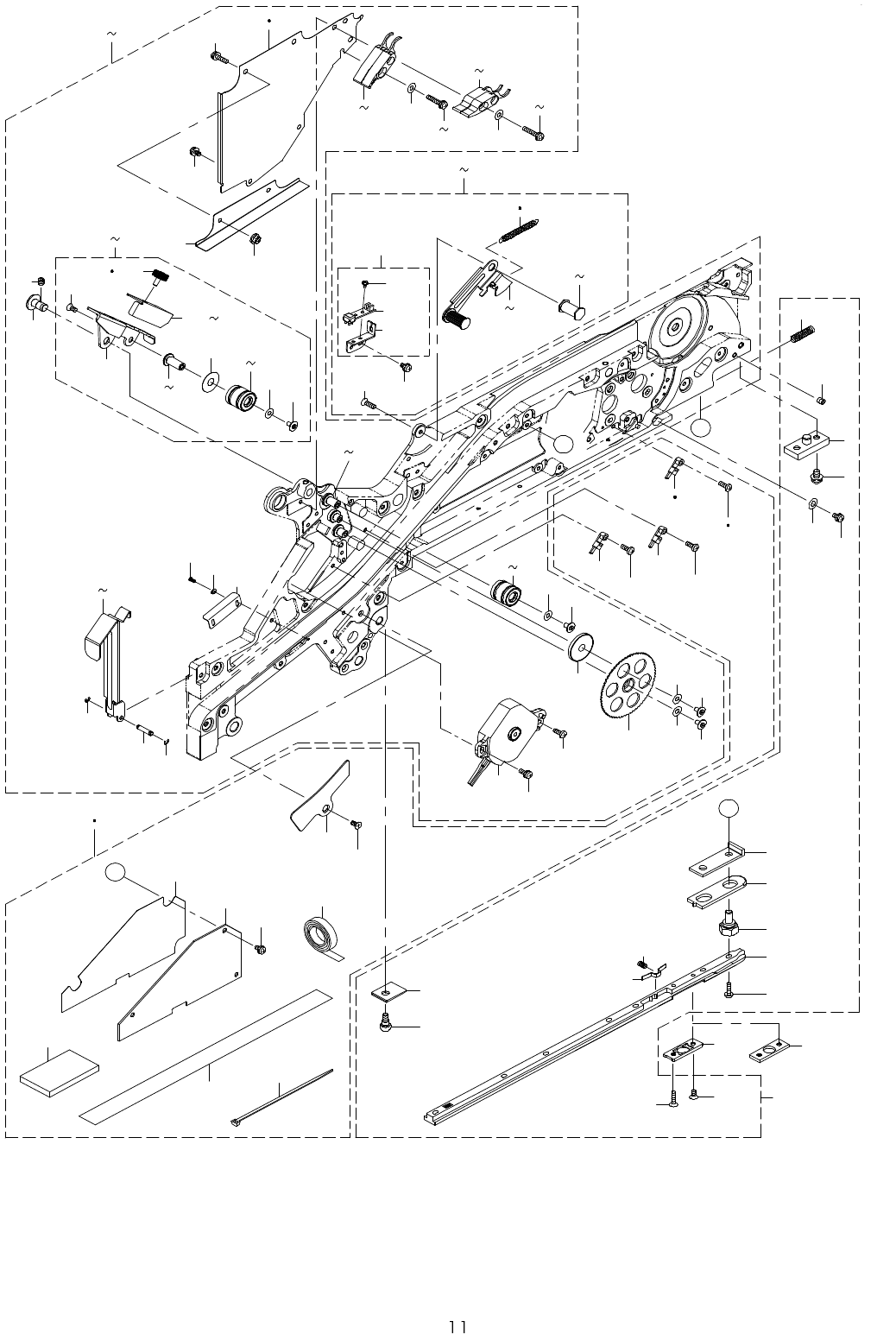 11