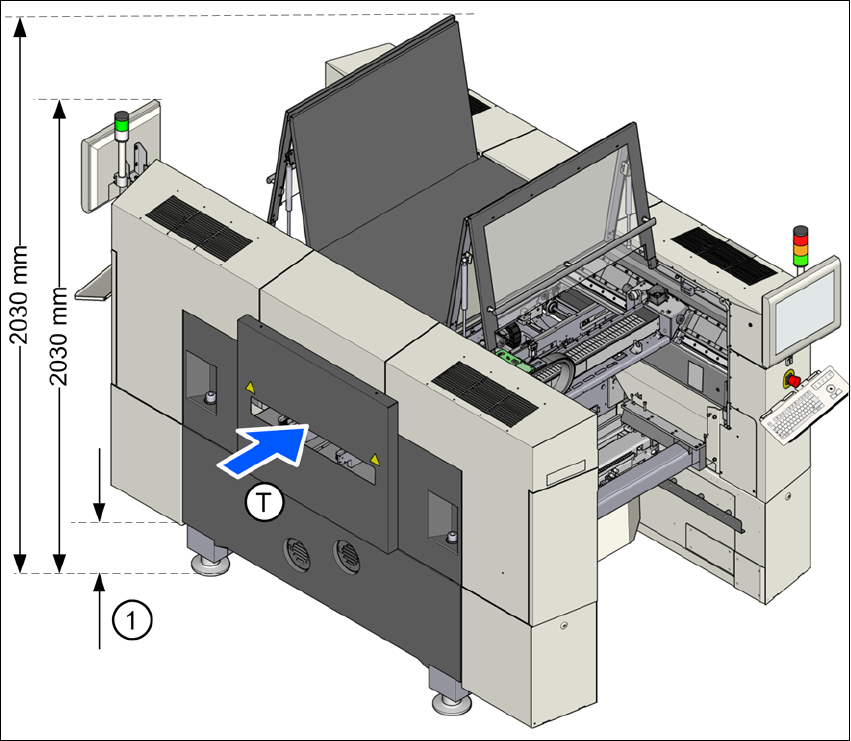 2030 mm
2030 mm
T
1