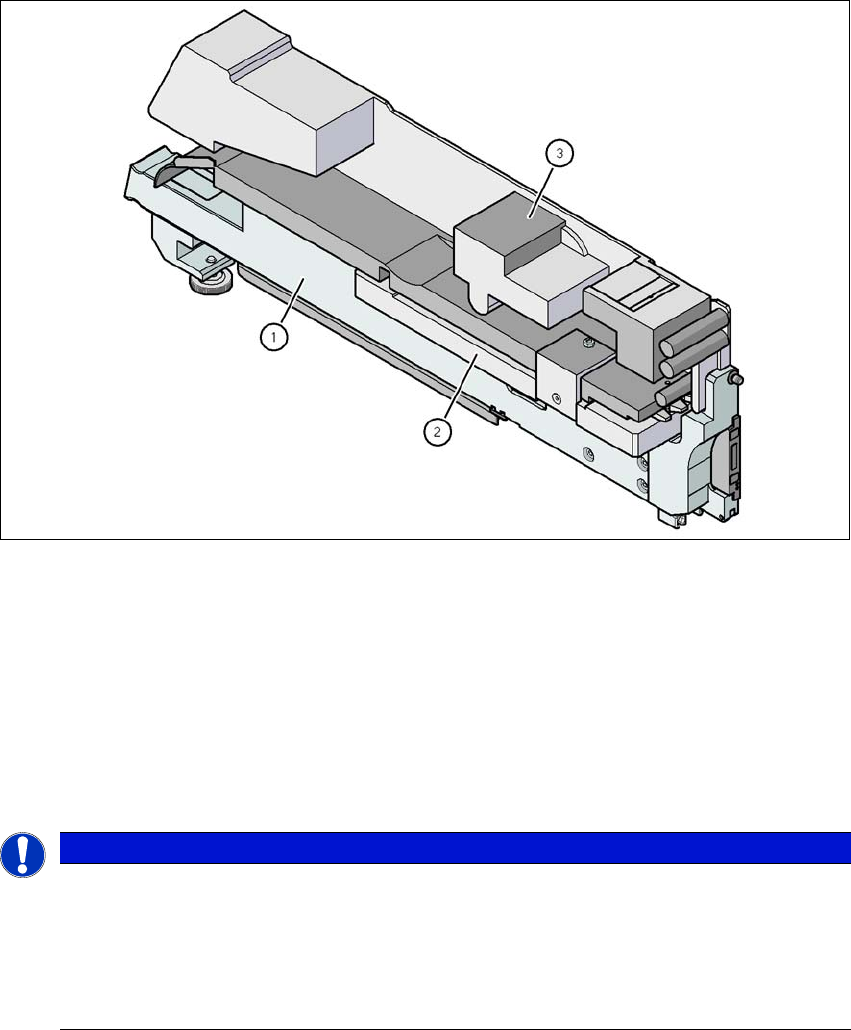 3

1

2