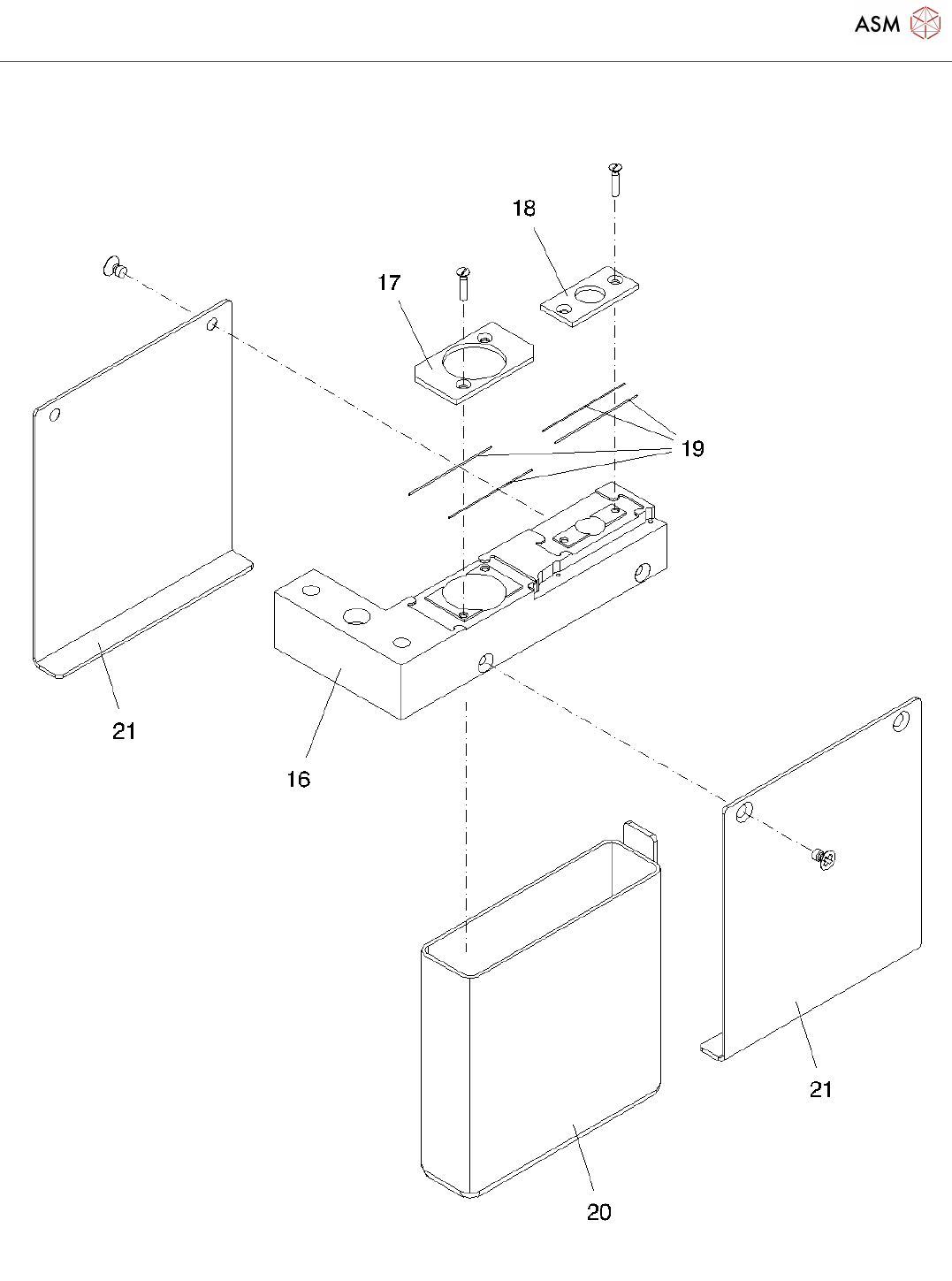 ASM

18

17

19

21

16

21

20