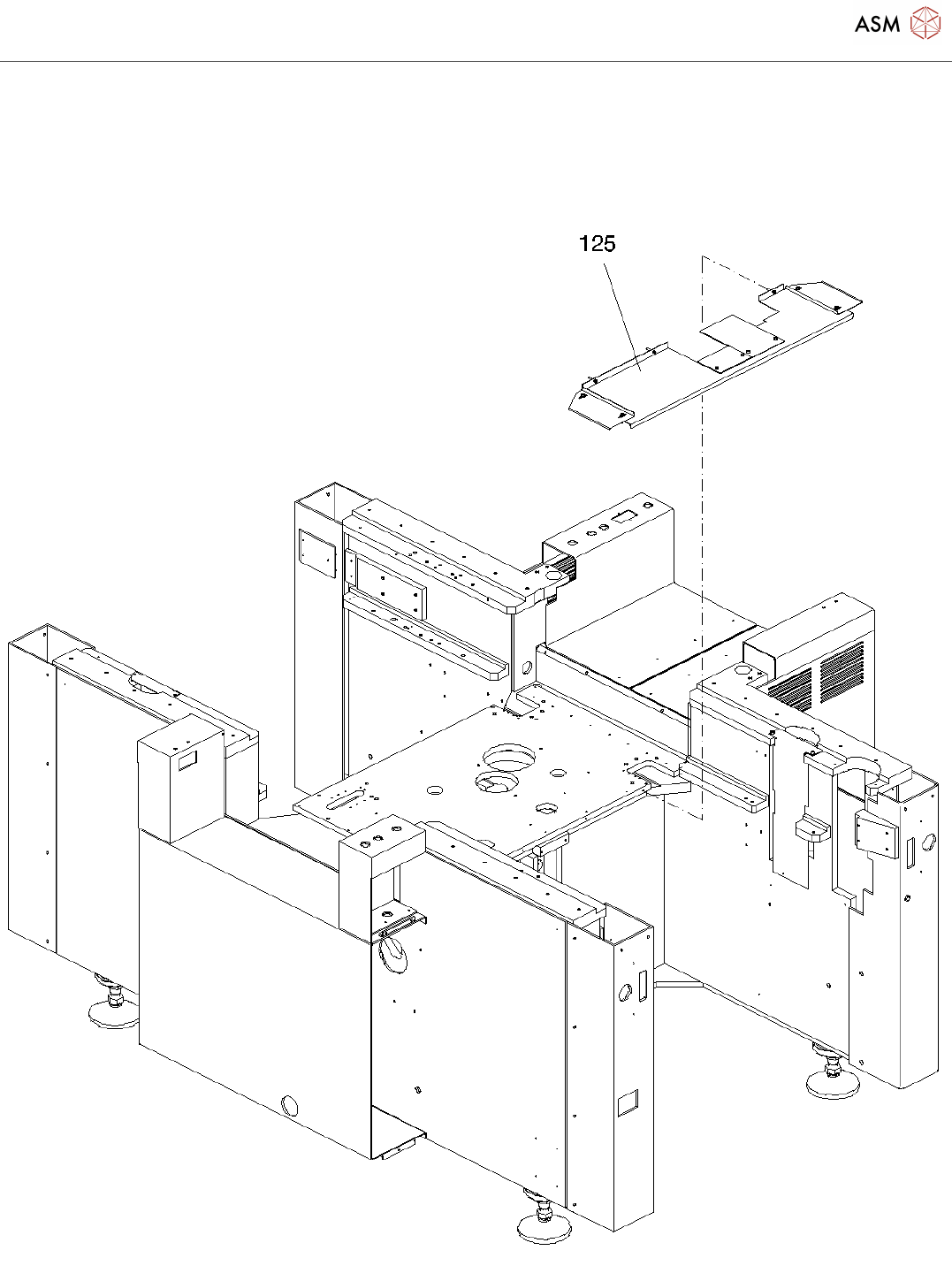 ASM

125