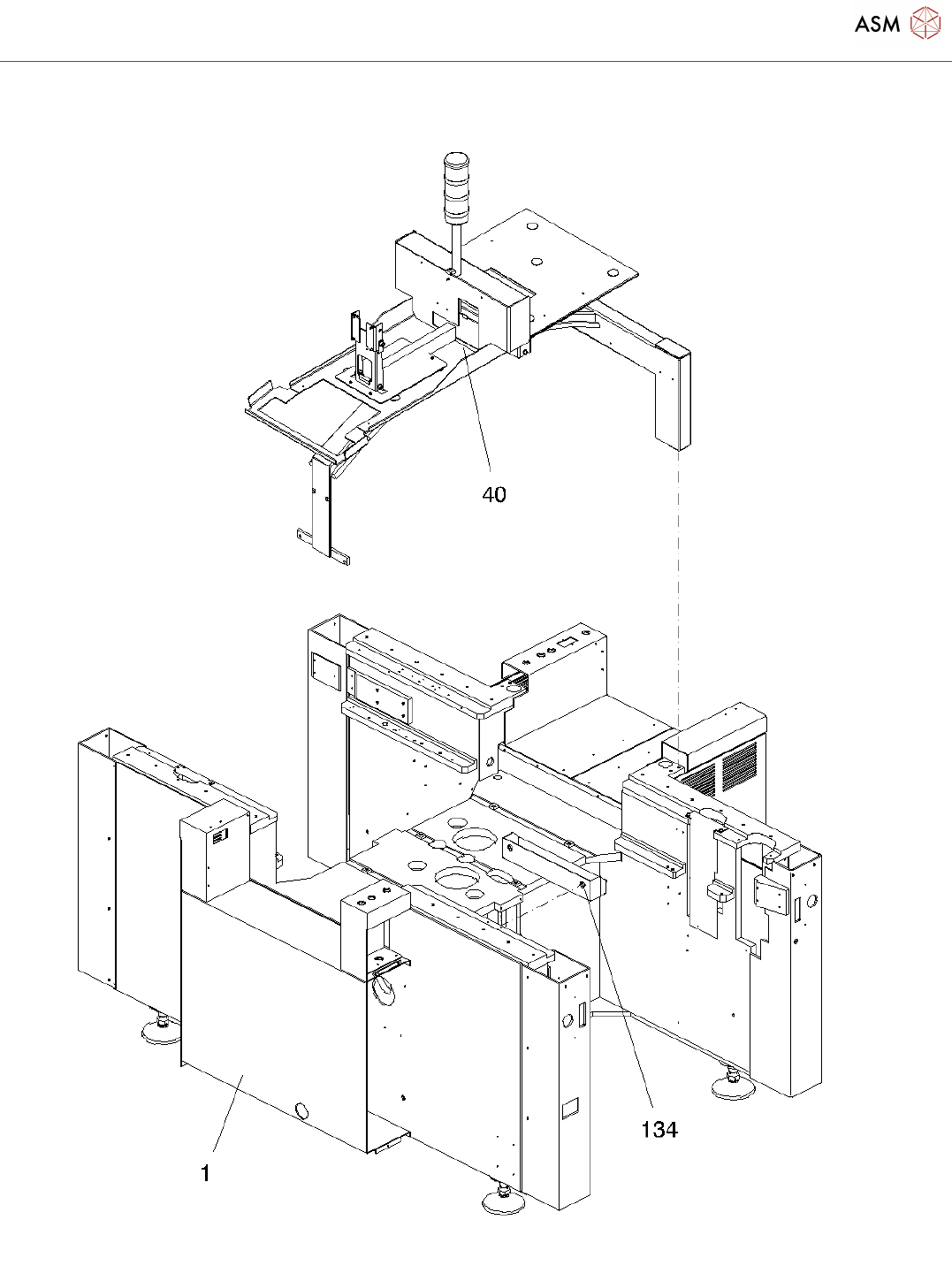 ASM

40

134

1