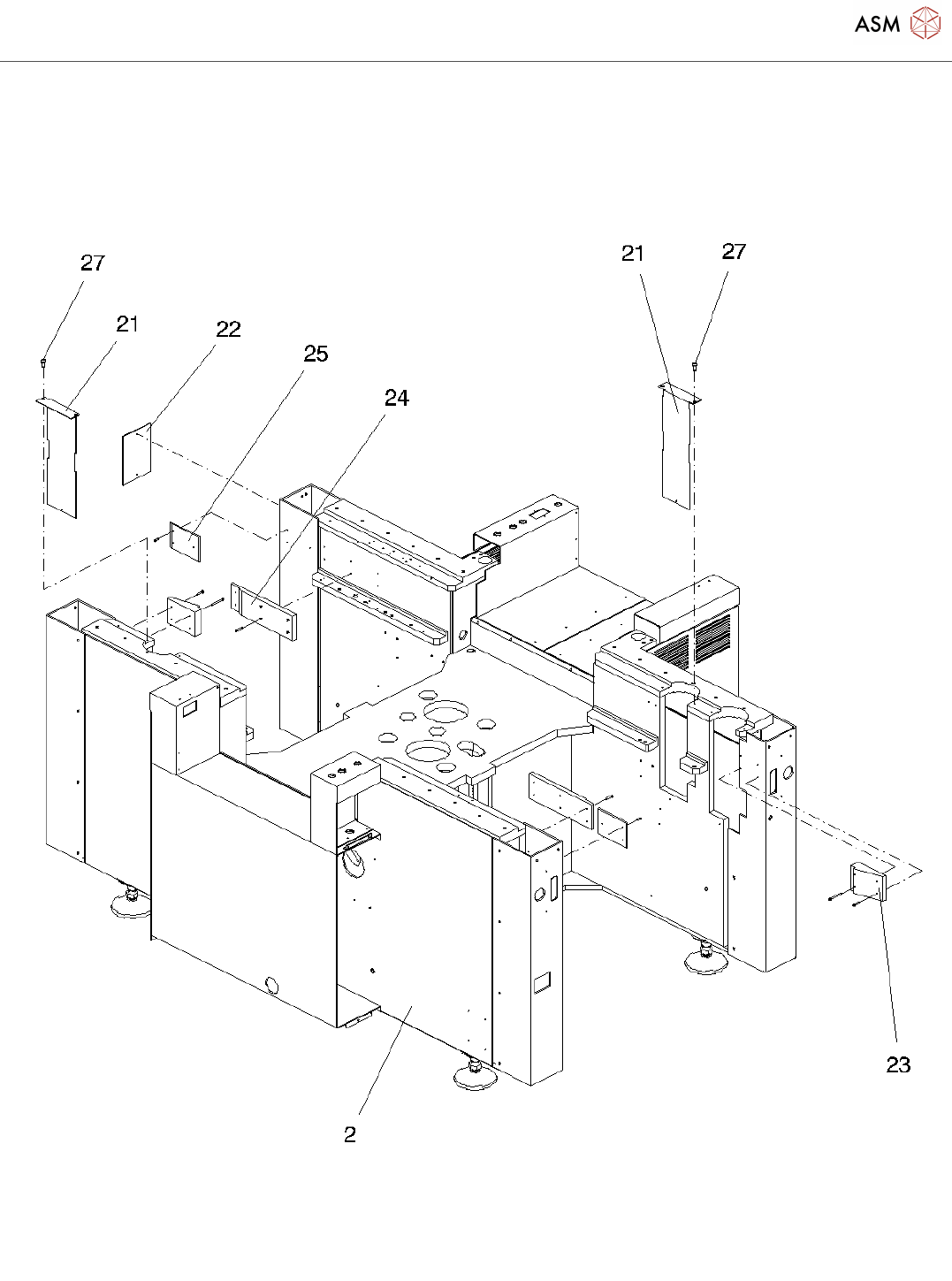 ASM

27
21
22
25
24
21
27
23
2