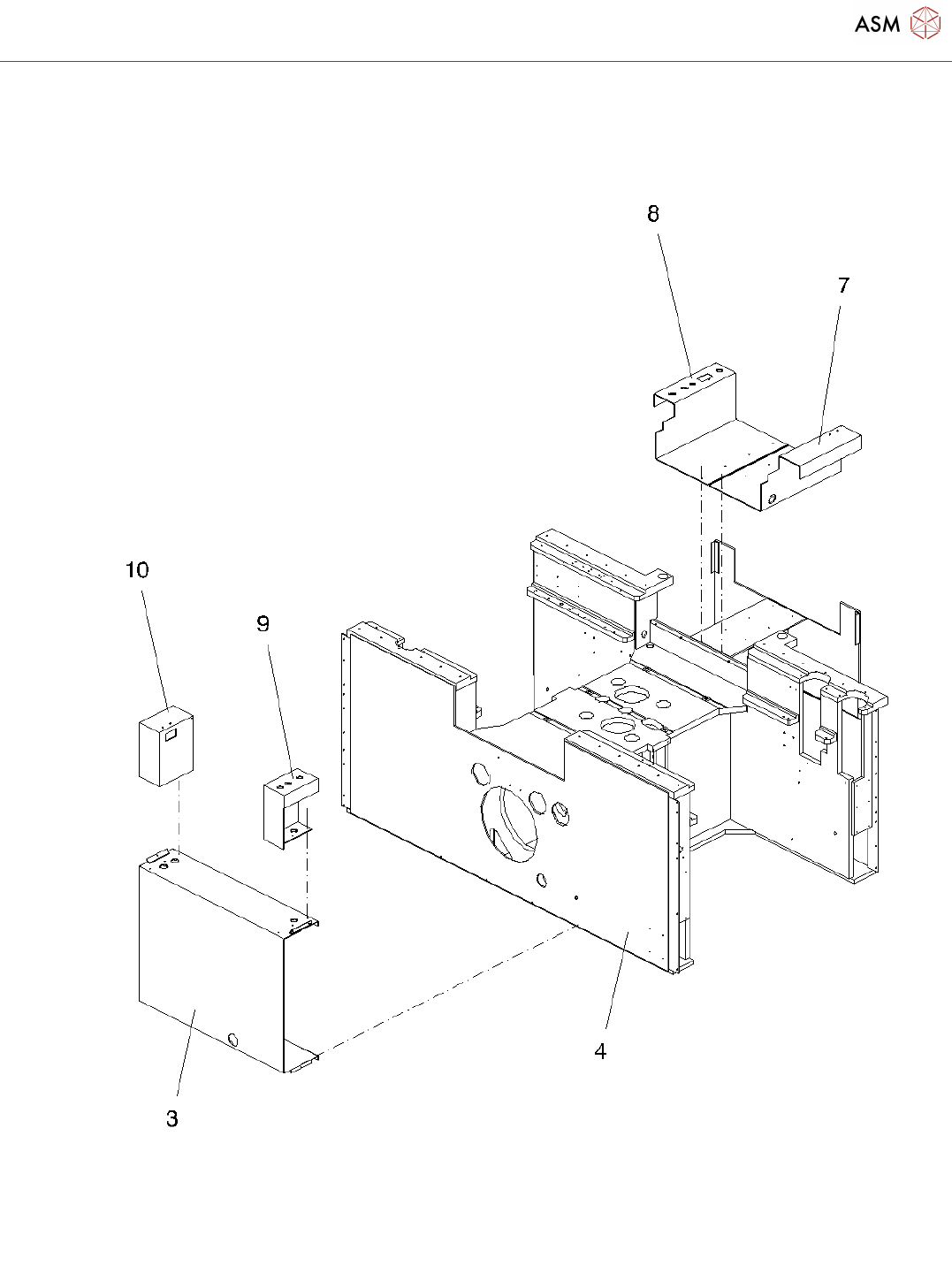 ASM

8

7

10

9

4

3