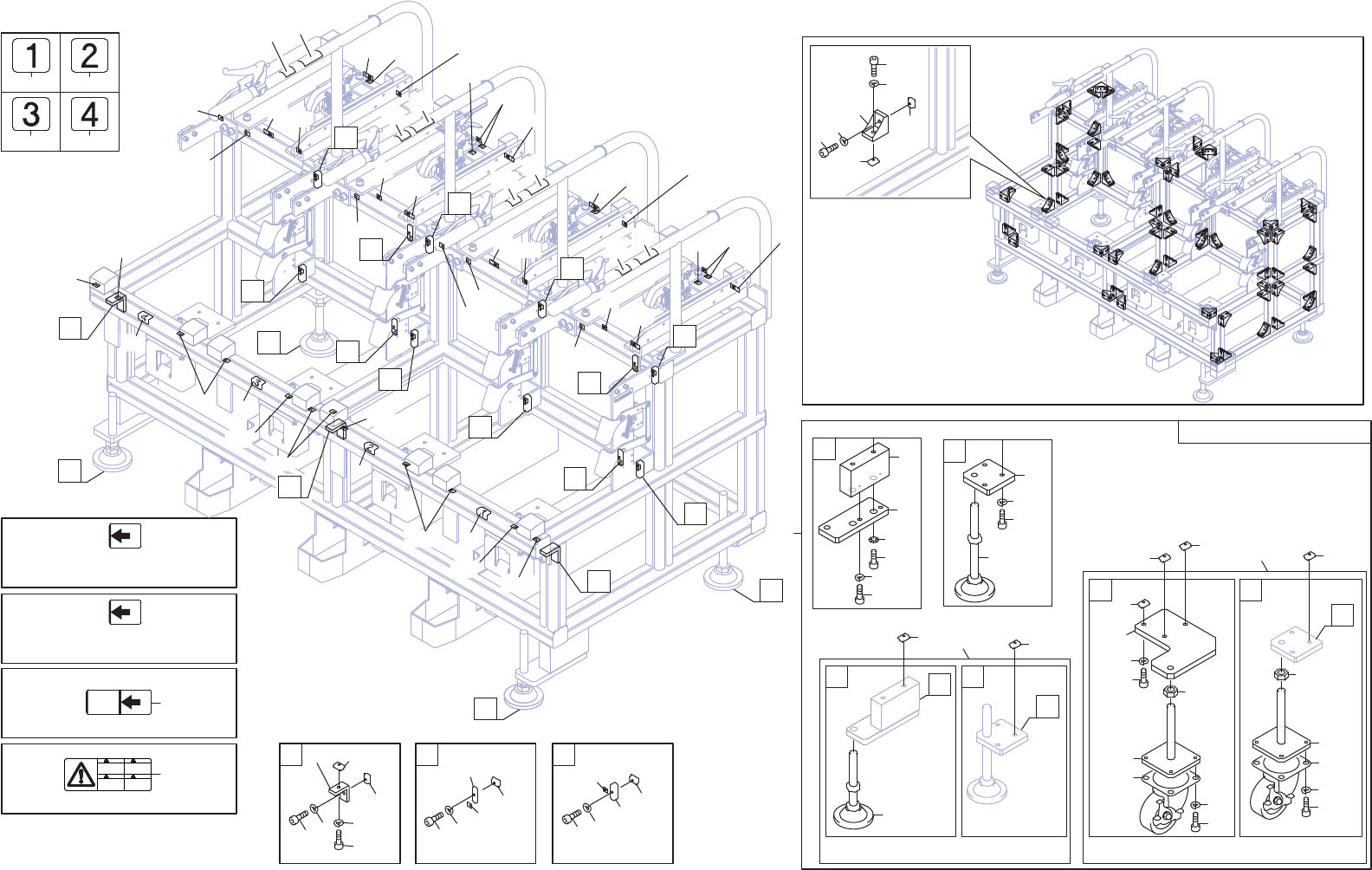 1
2
3
4