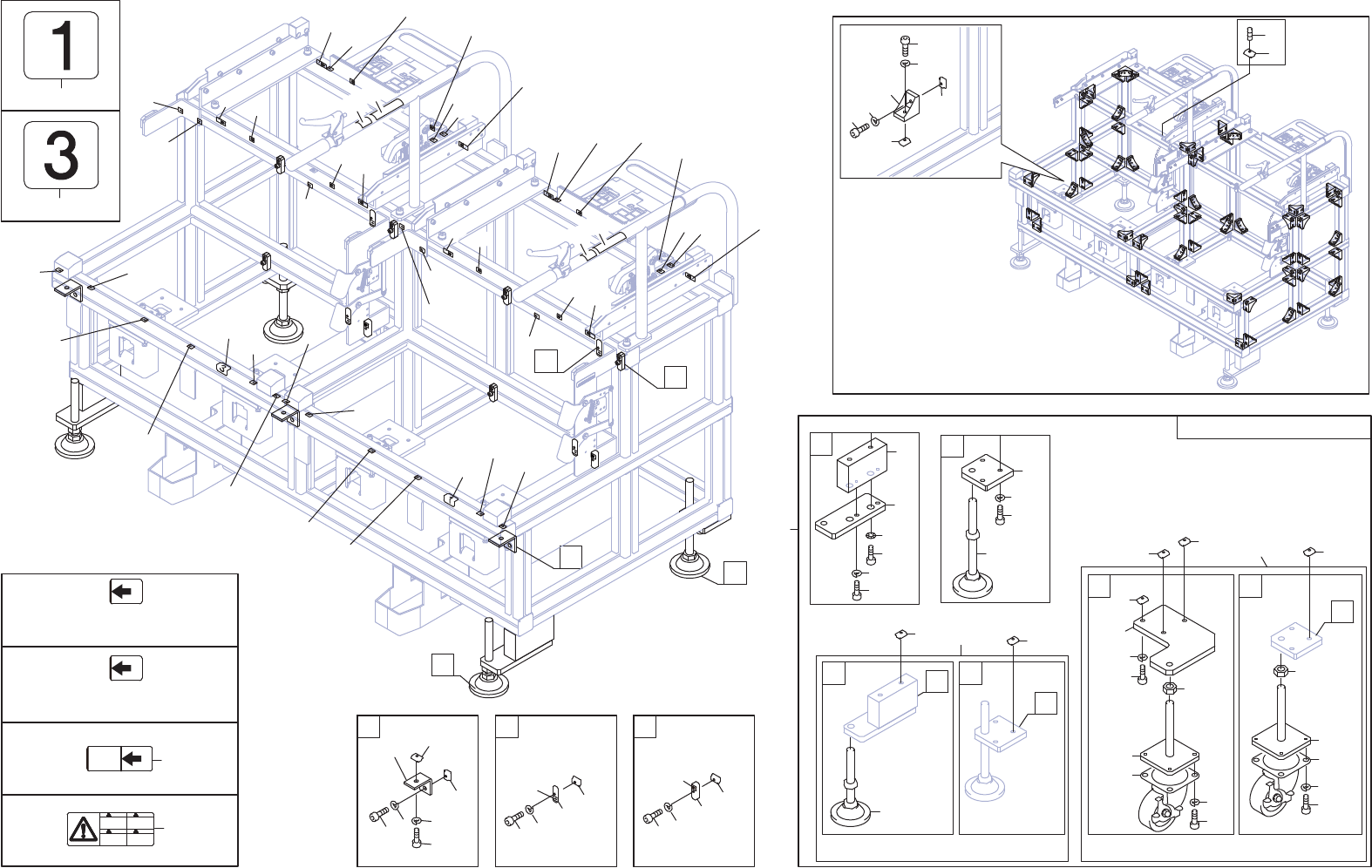 1

3