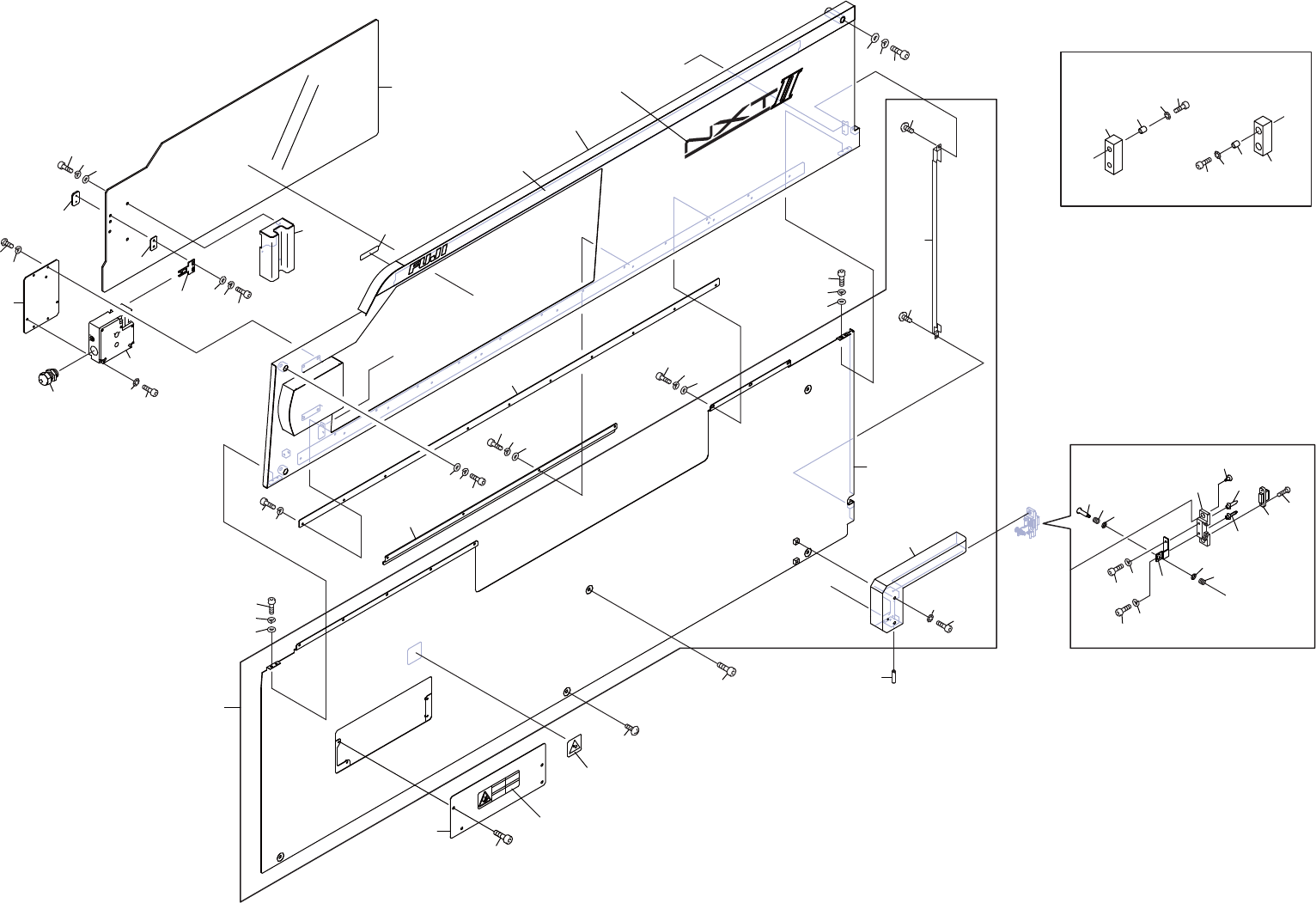 NXT II
FUJI