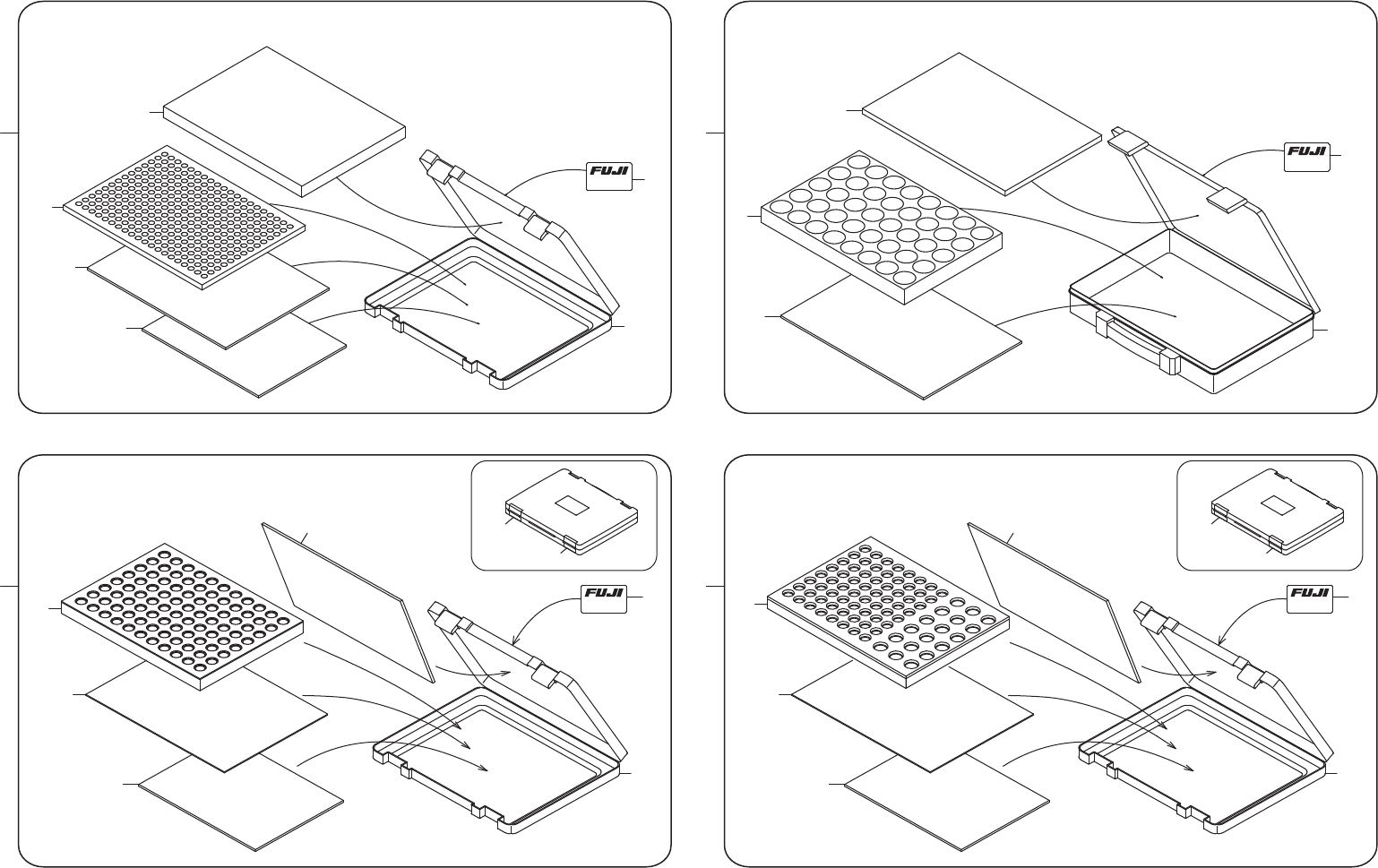 FUJI

FUJI

FUJI

FUJI