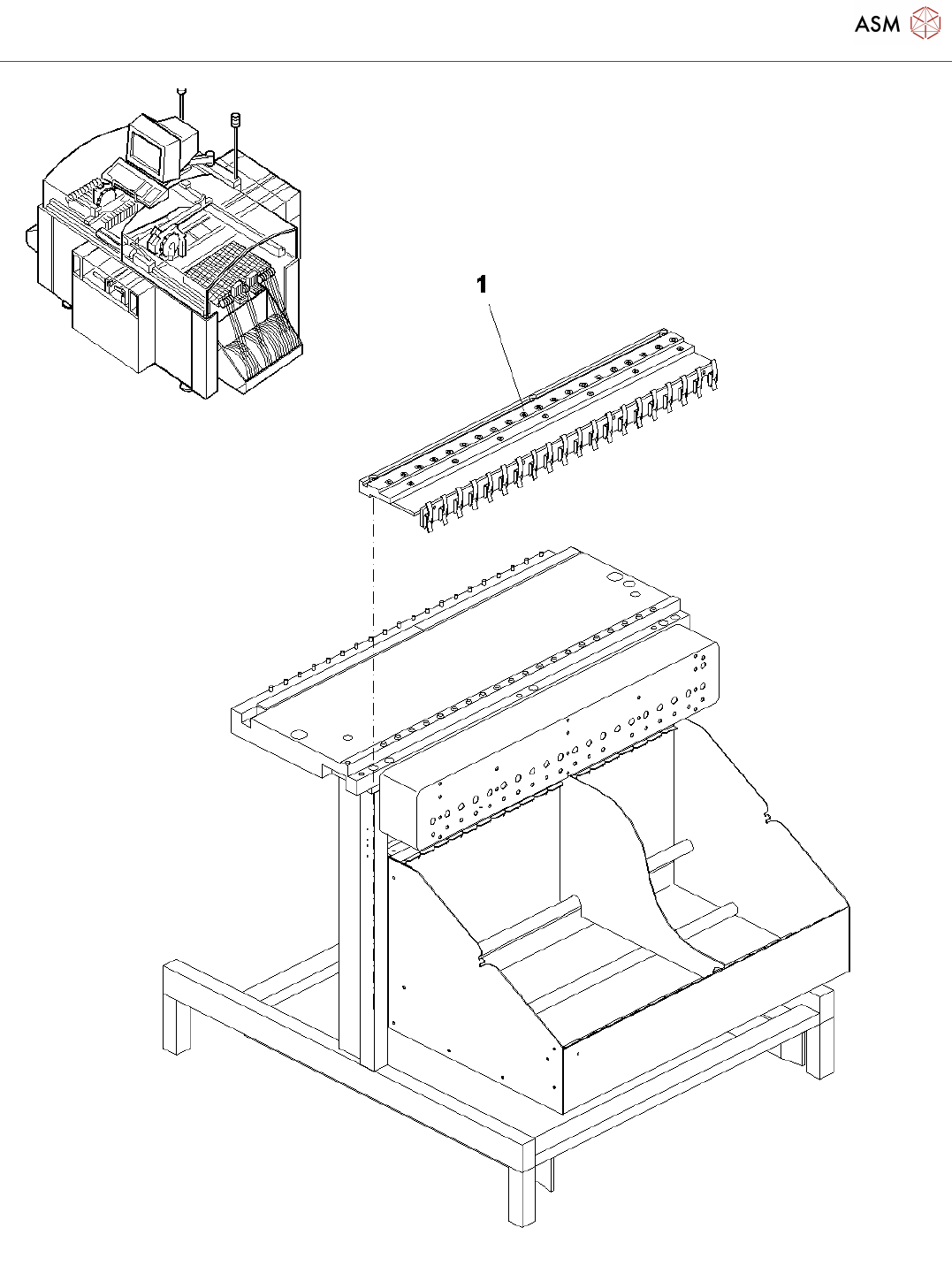 ASM

1