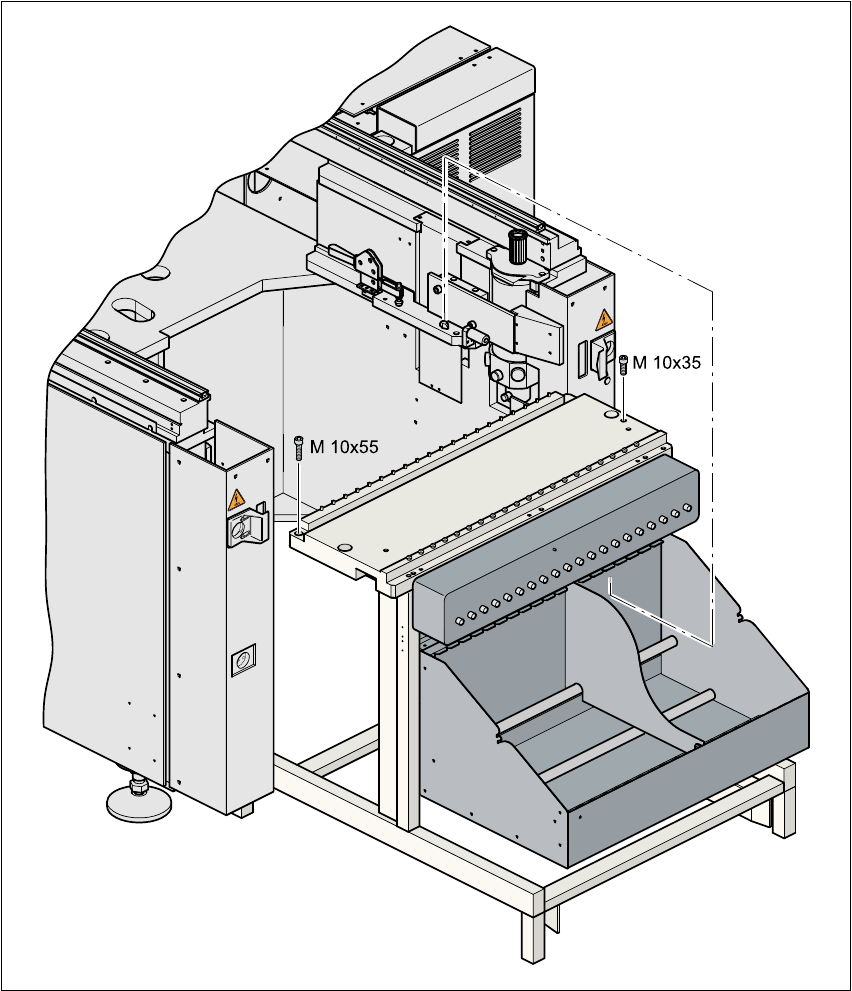 M 10x35

M 10x55