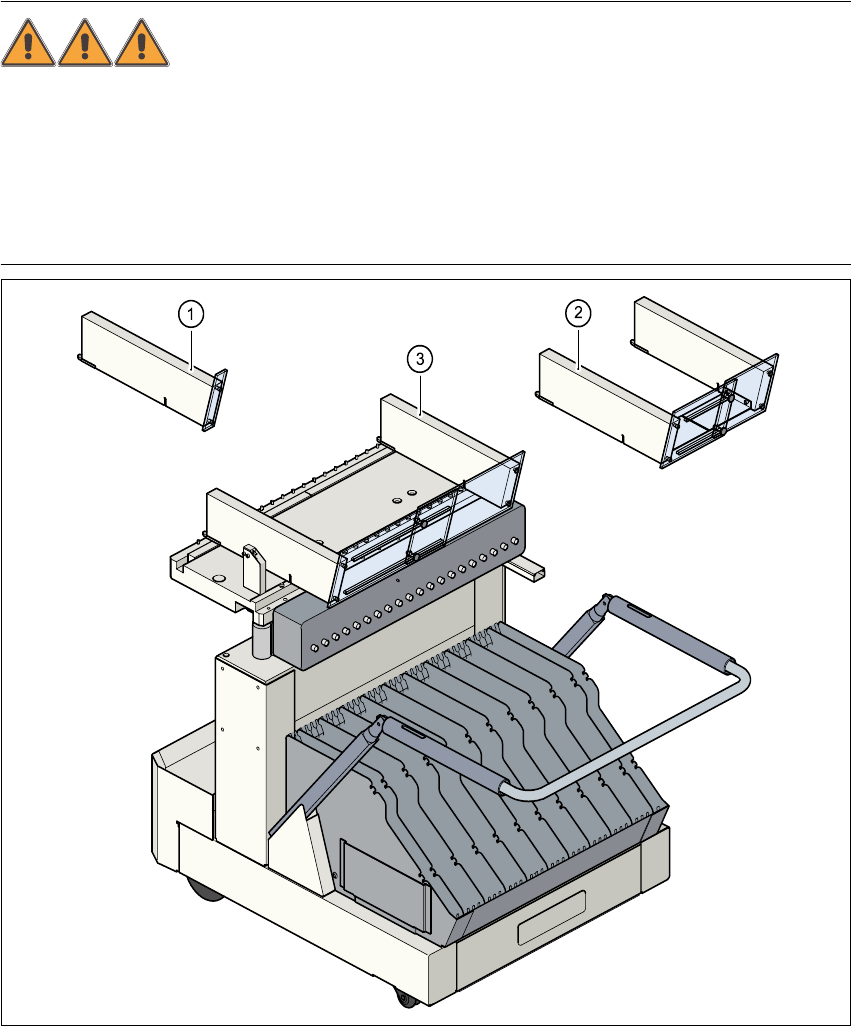 1

2

3