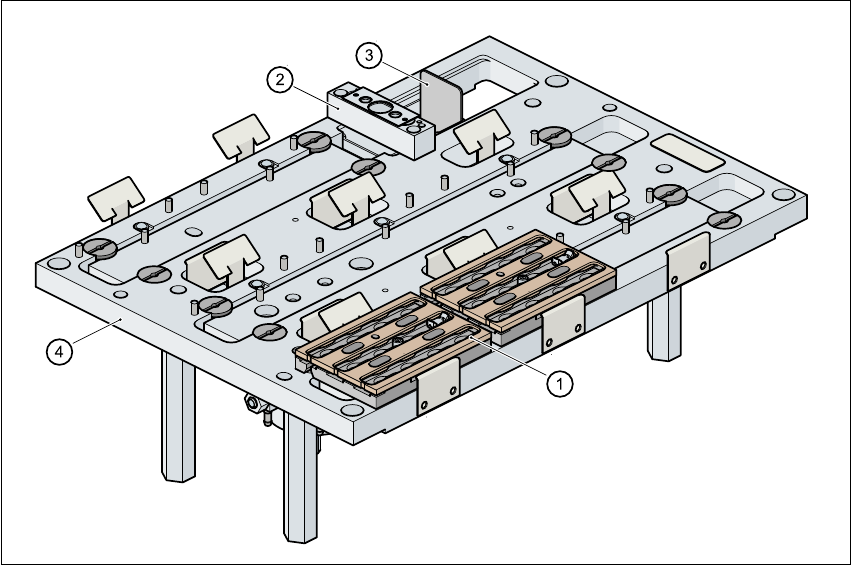 3
2
4
1