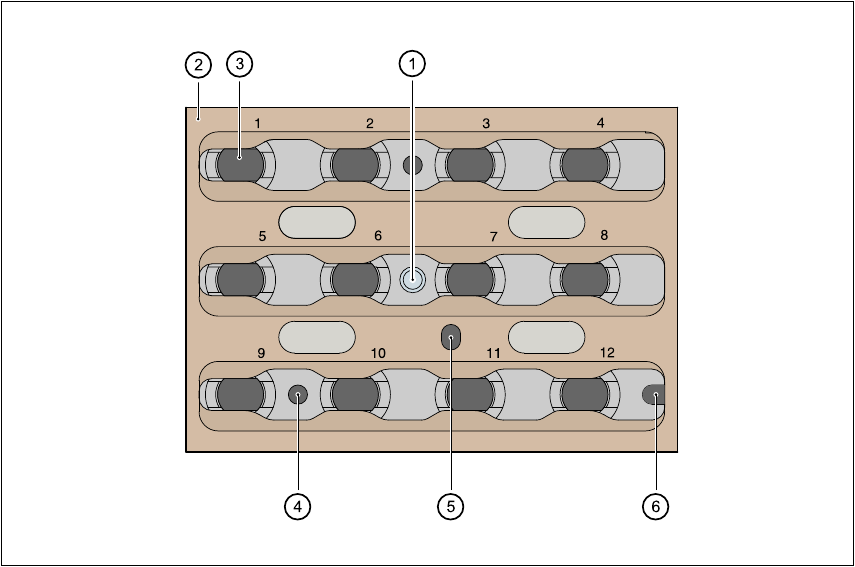 2
3
1
1
2
3
4
5
6
7
8
9
10
11
12
4
5
6