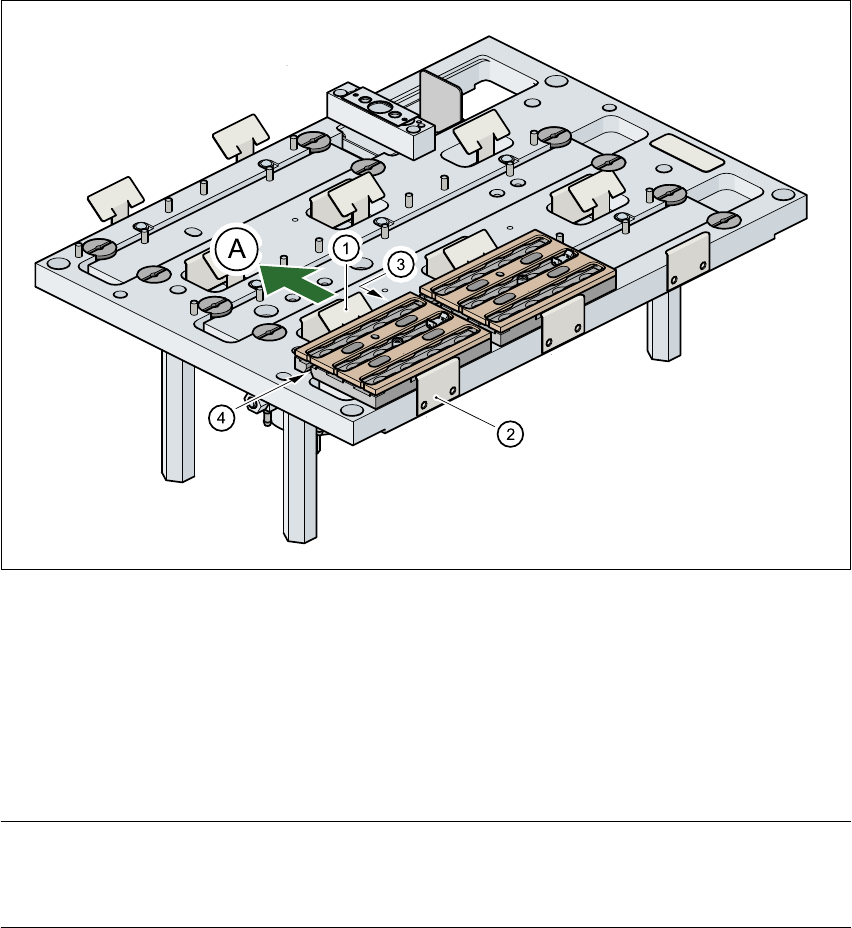 A
1
3
4
2