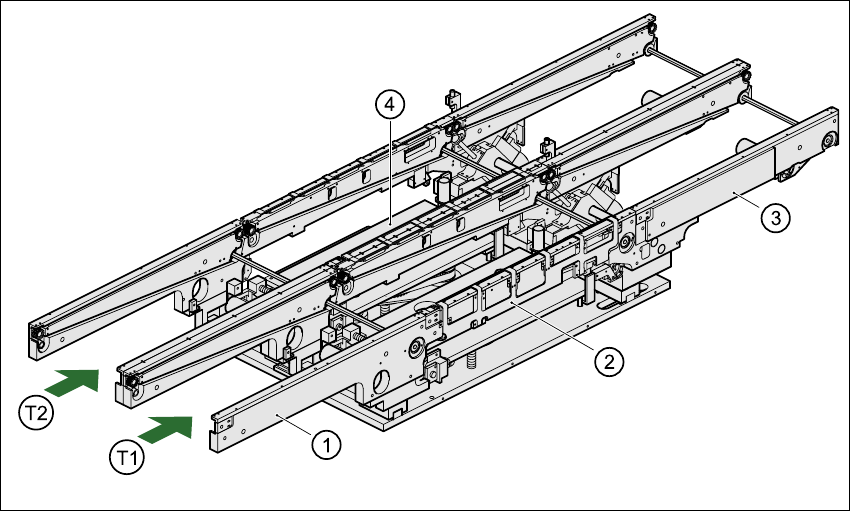 4
3
2
T2
T1
1