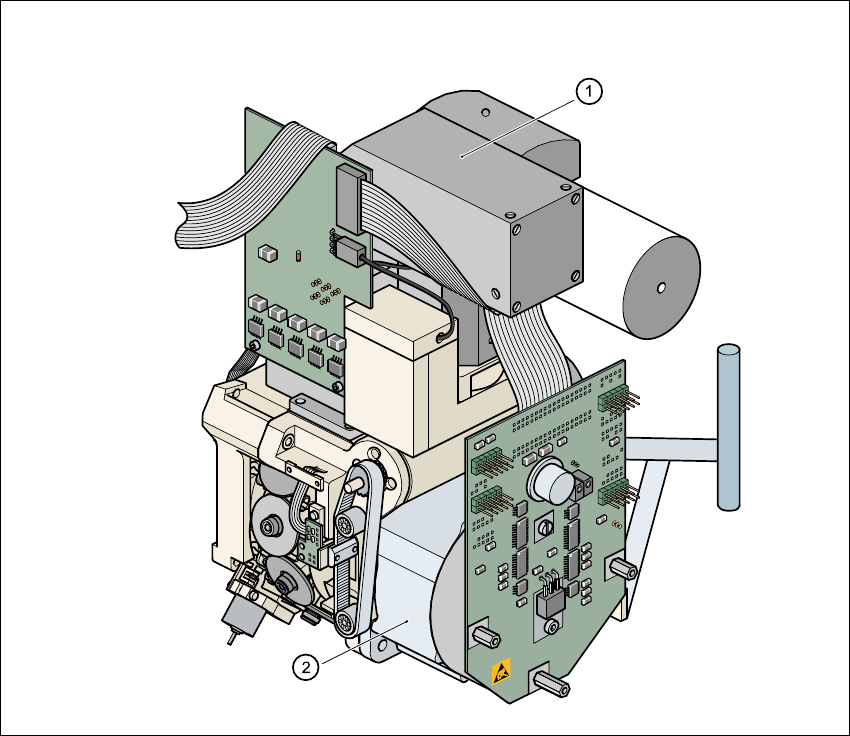 1

2