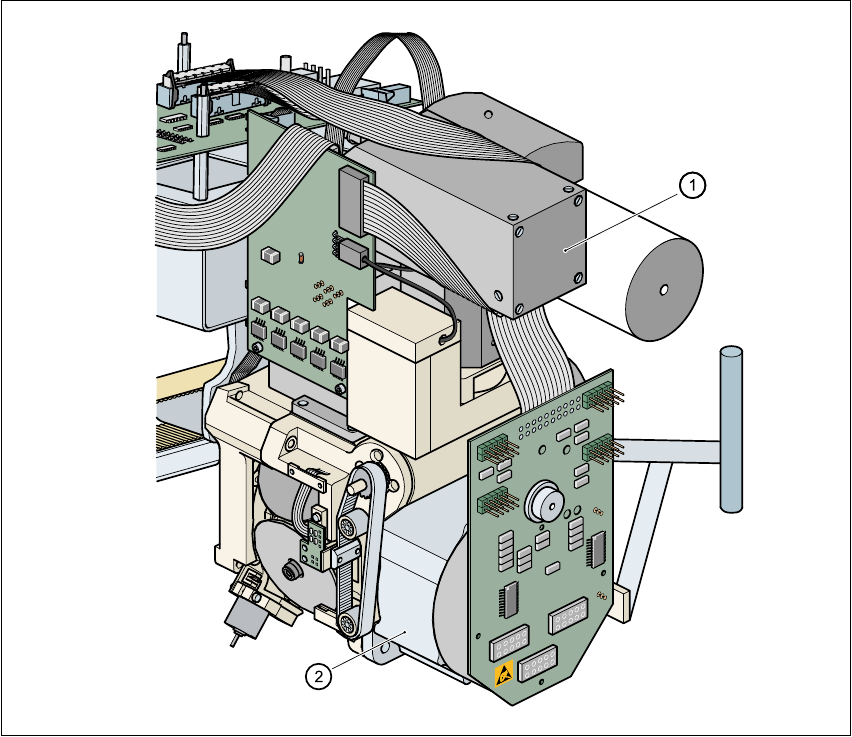 1

2