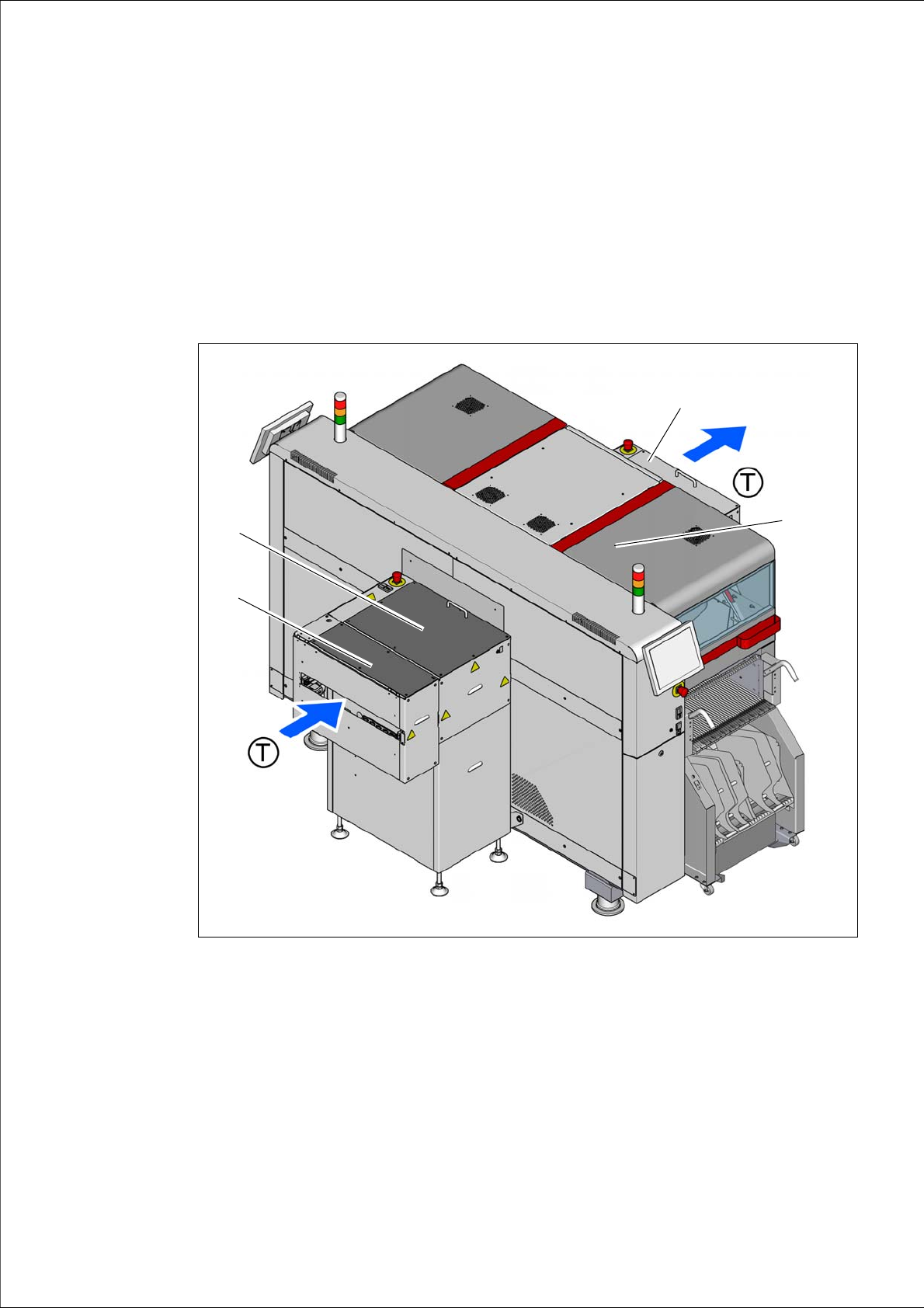 Ⓣ

Ⓣ