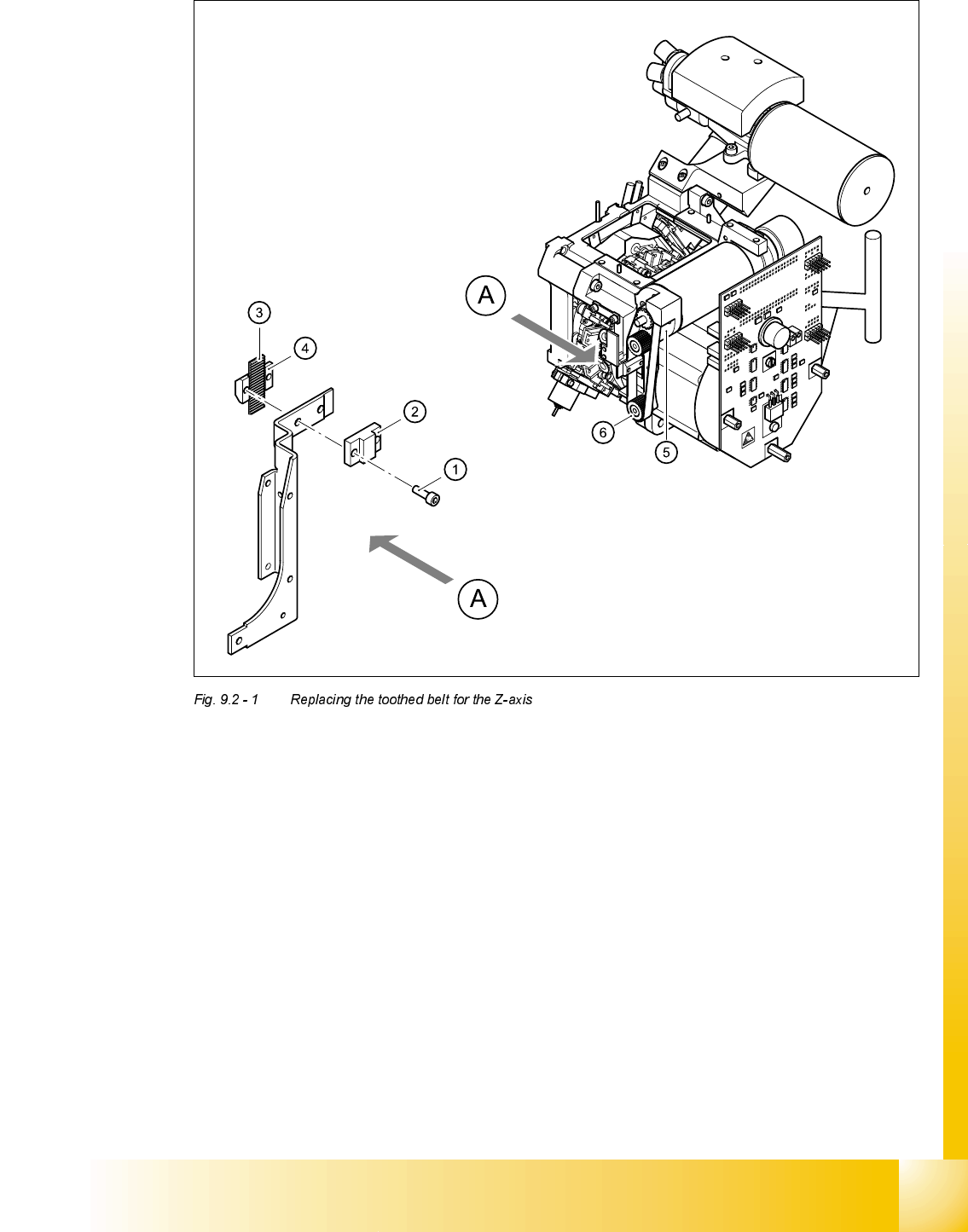 A

3

4

2

1

6

5

A

Fig. 9.2 - 1 Replacing the toothed belt for the Z-axis