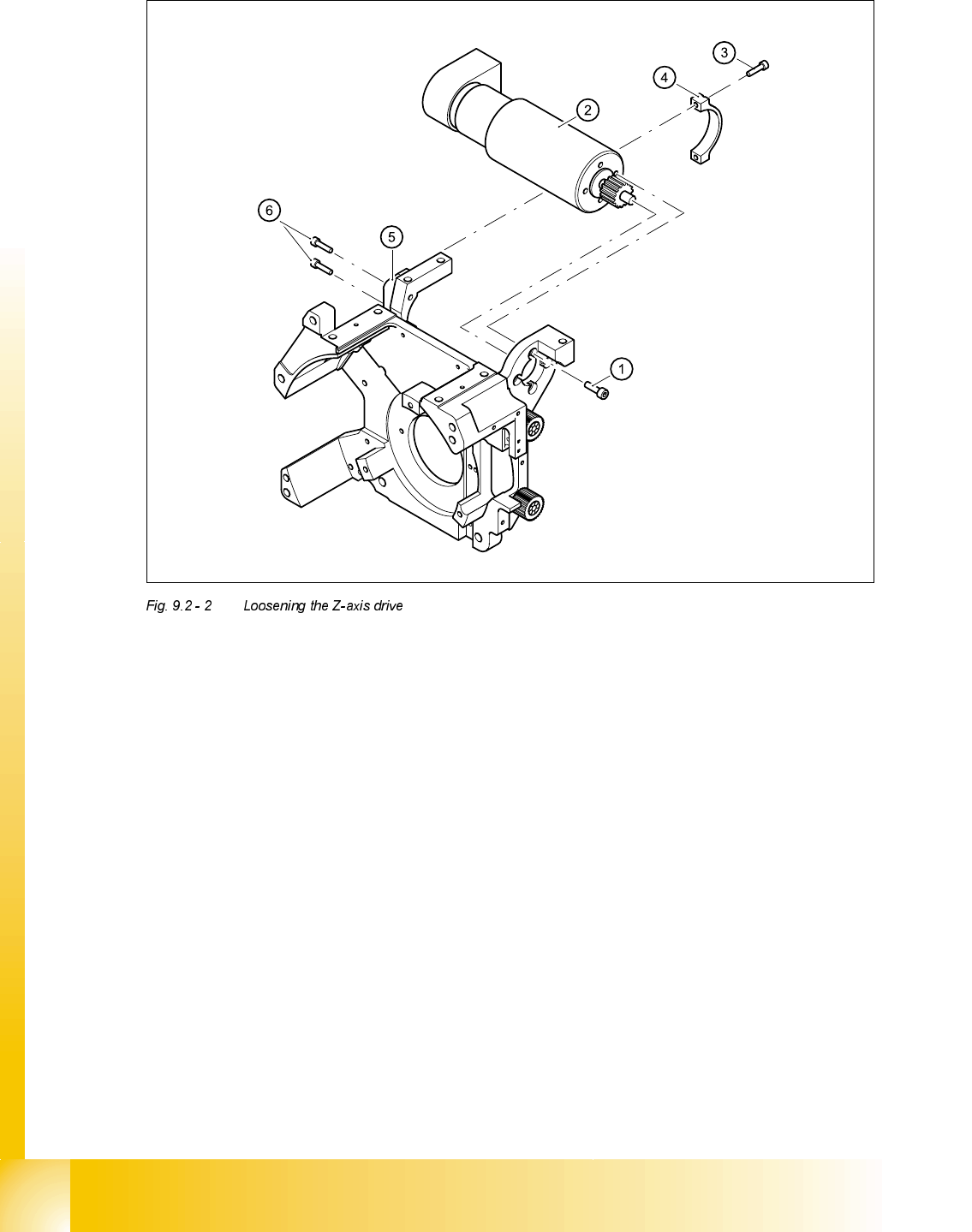 3

4

2

6

5

1

Fig. 9.2 - 2 Loosening the Z-axis drive