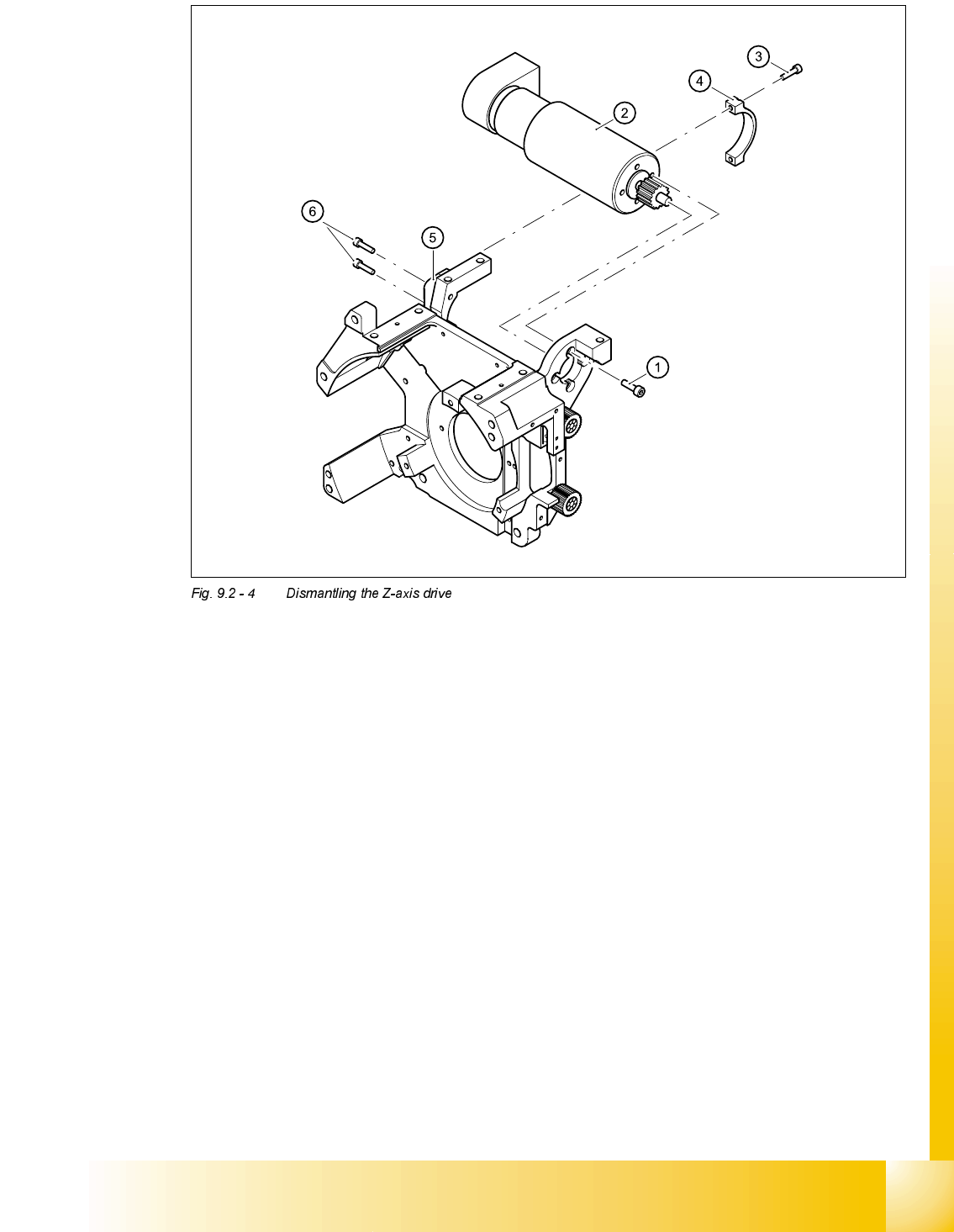 3
4
2
6
5
1

Fig. 9.2 - 4 Dismantling the Z-axis drive