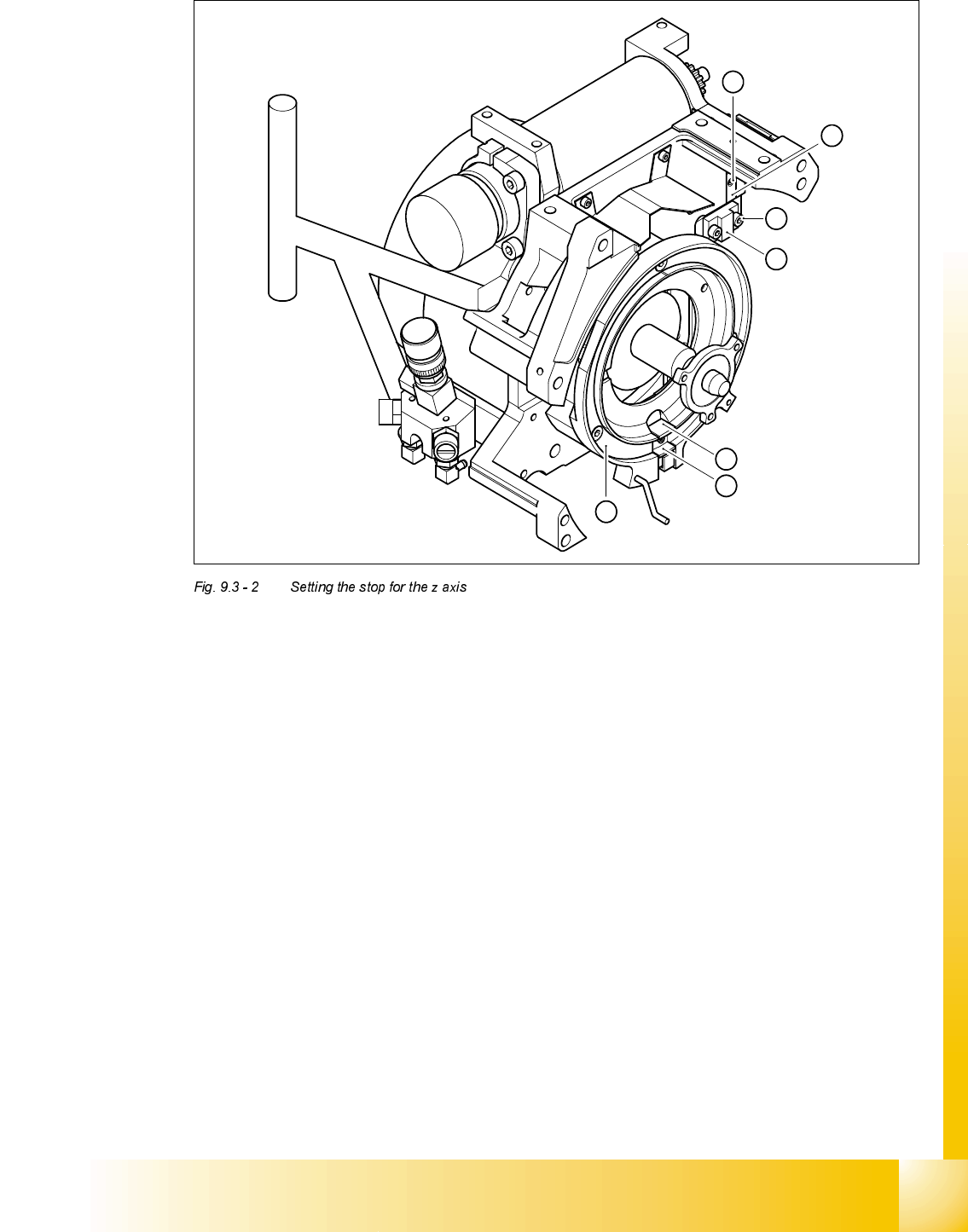 Fig. 9.3 - 2 Setting the stop for the z axis