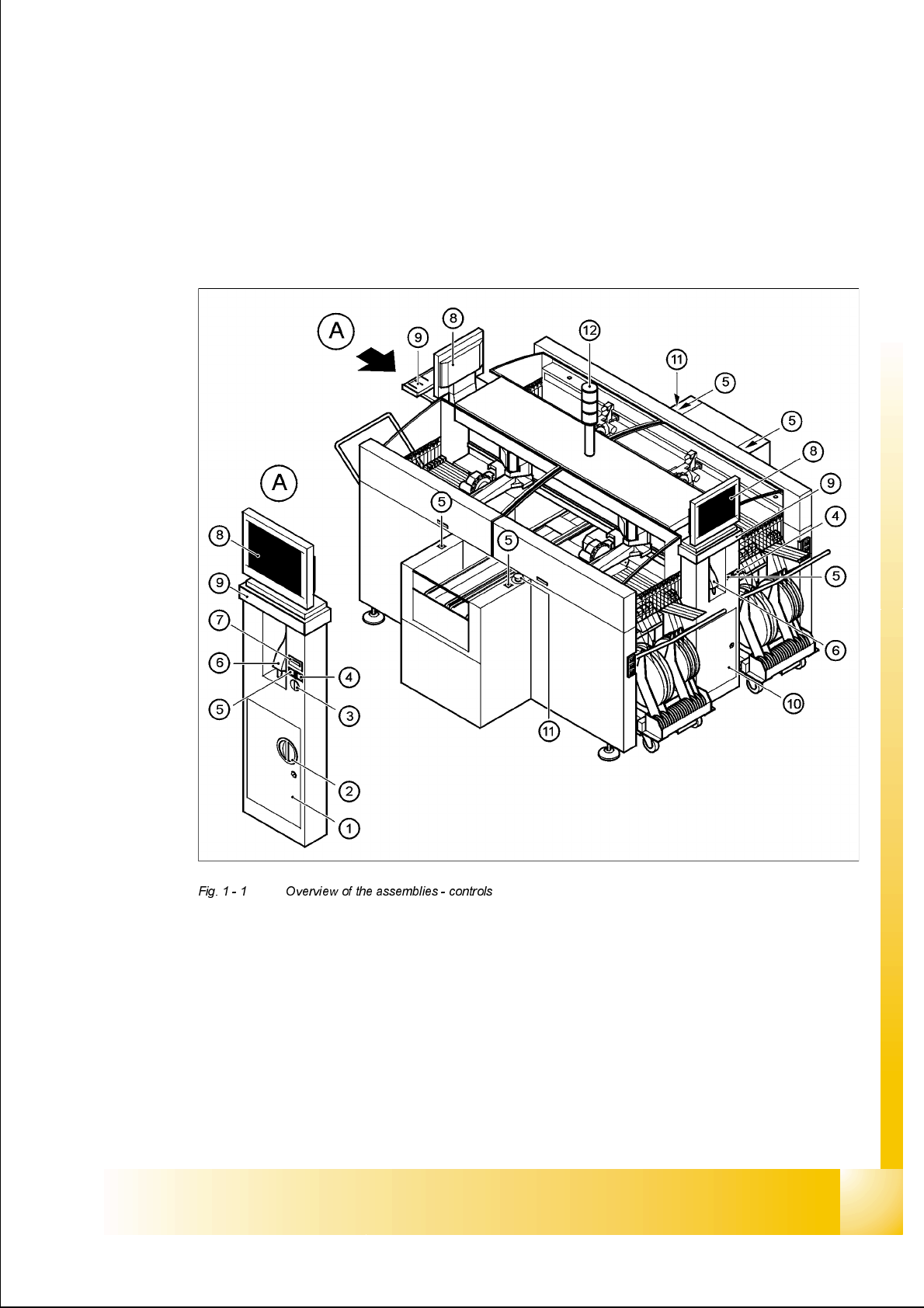 A
9
8
12
11
5
5
8
9
4
5
6
10
11
5
5
A
8
9
7
6
5
4
3
2
1

Fig. 1 - 1 Overview of the assemblies - controls