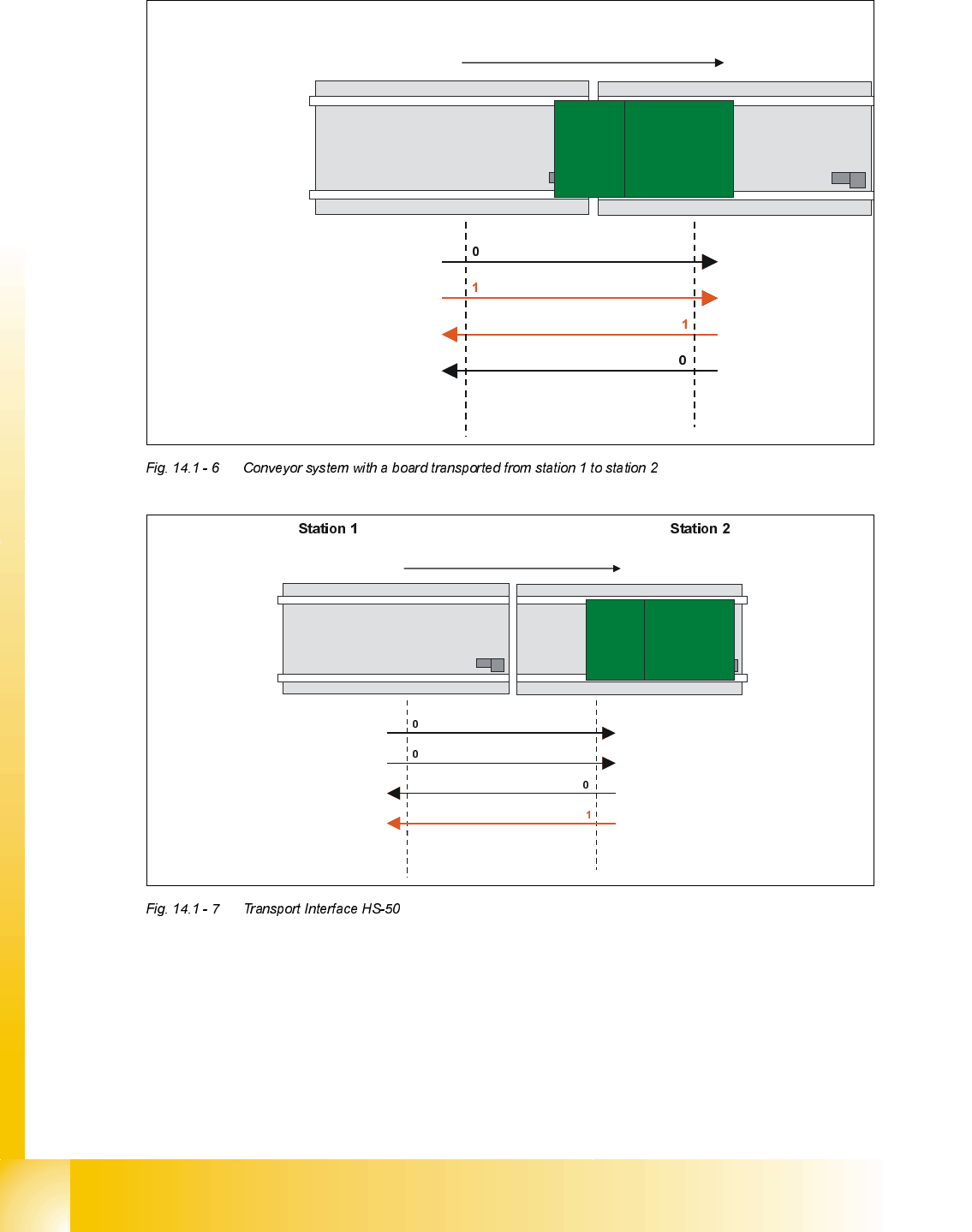 0

1

1

0

Fig. 14.1 - 6 Conveyor system with a board transported from station 1 to station 2

Station 1

Station 2

0

0

0

1

Fig. 14.1 - 7 Transport Interface HS-50