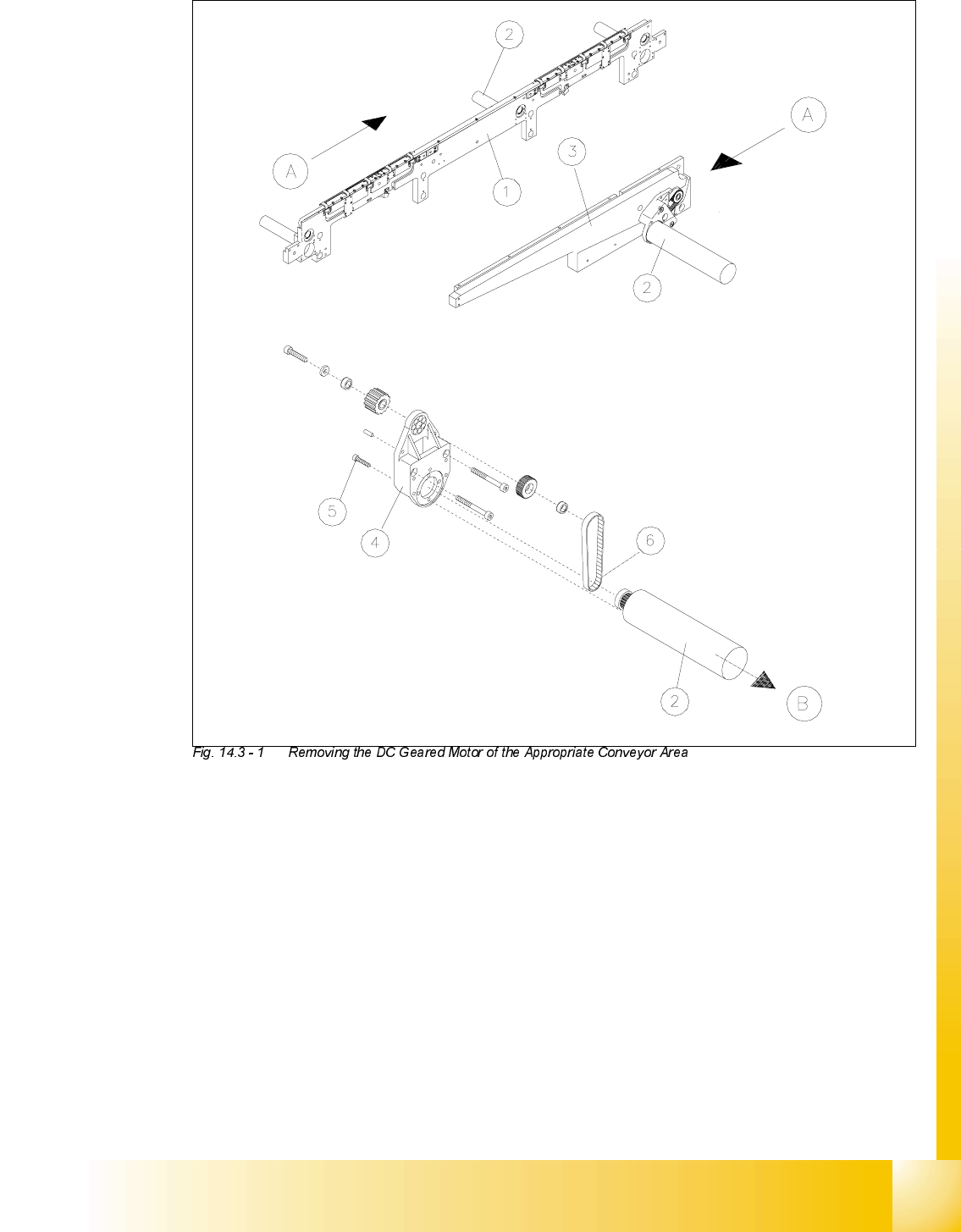 2

A

A

3

1

2

5

4

6

2

B

Fig. 14.3 - 1 Removing the DC Geared Motor of the Appropriate Conveyor Area