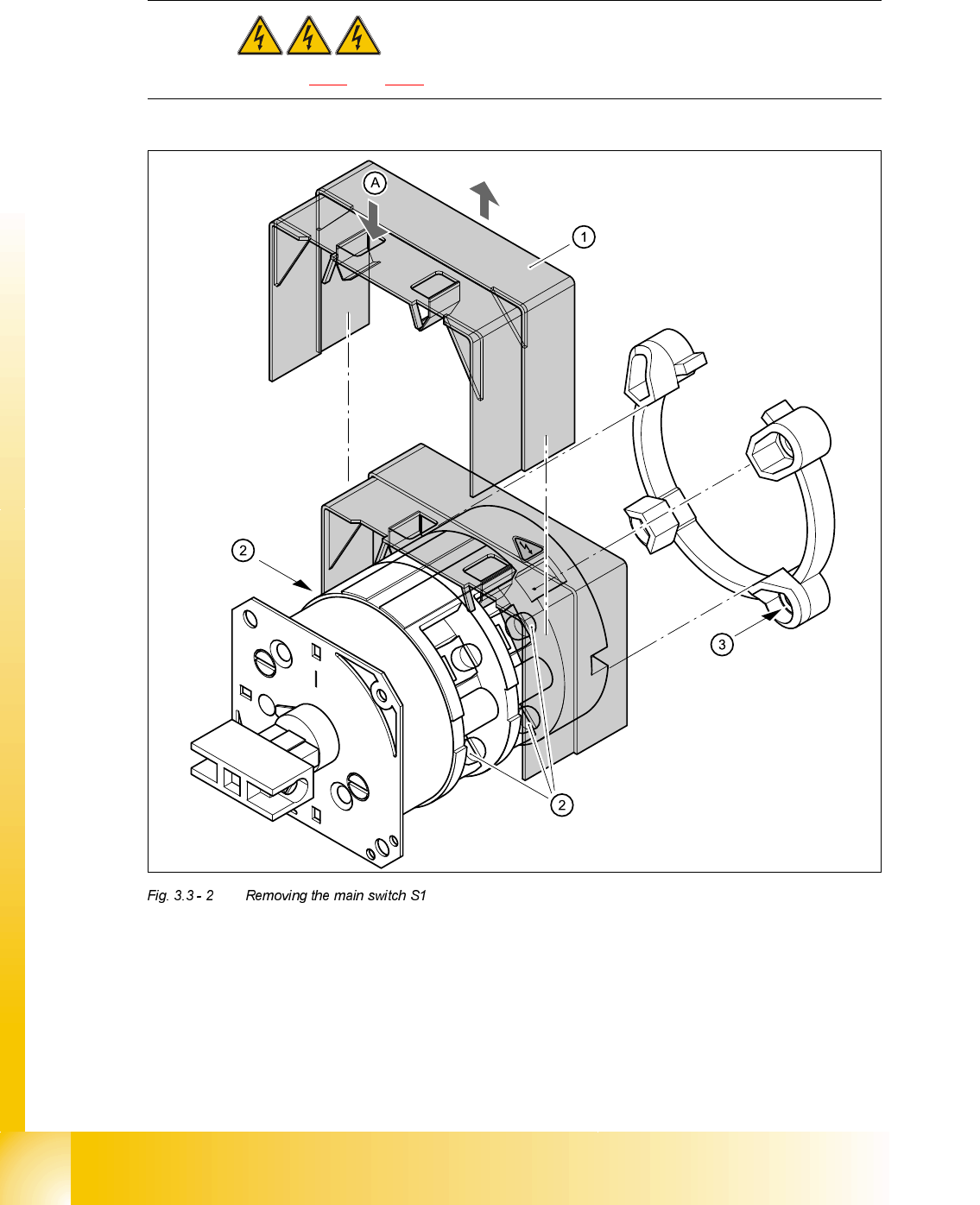 A

1

2

3

2

Fig. 3.3 - 2 Removing the main switch S1