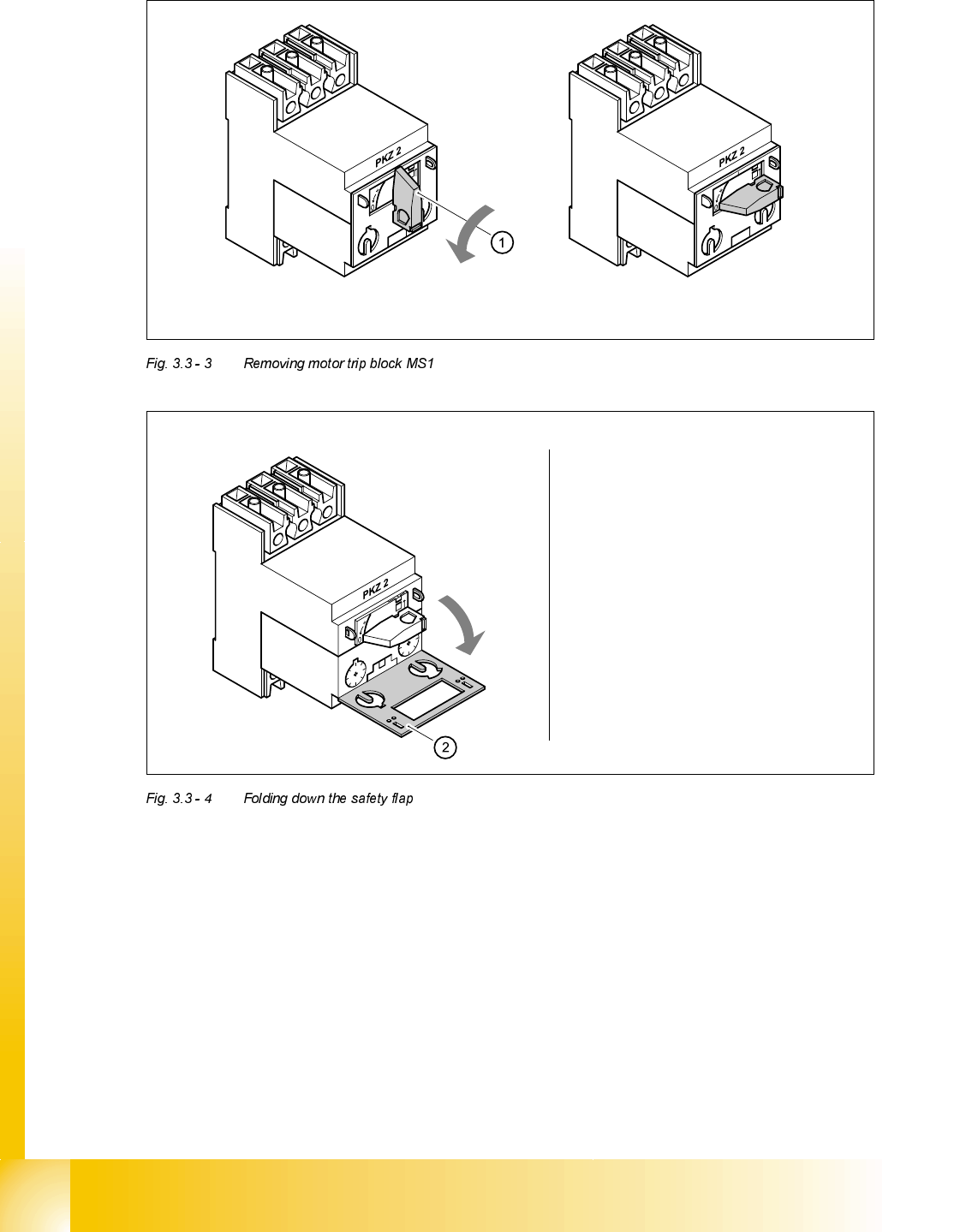 PKZ 2

1

PKZ 2

Fig. 3.3 - 3 Removing motor trip block MS1

PKZ 2

2

Fig. 3.3 - 4 Folding down the safety flap