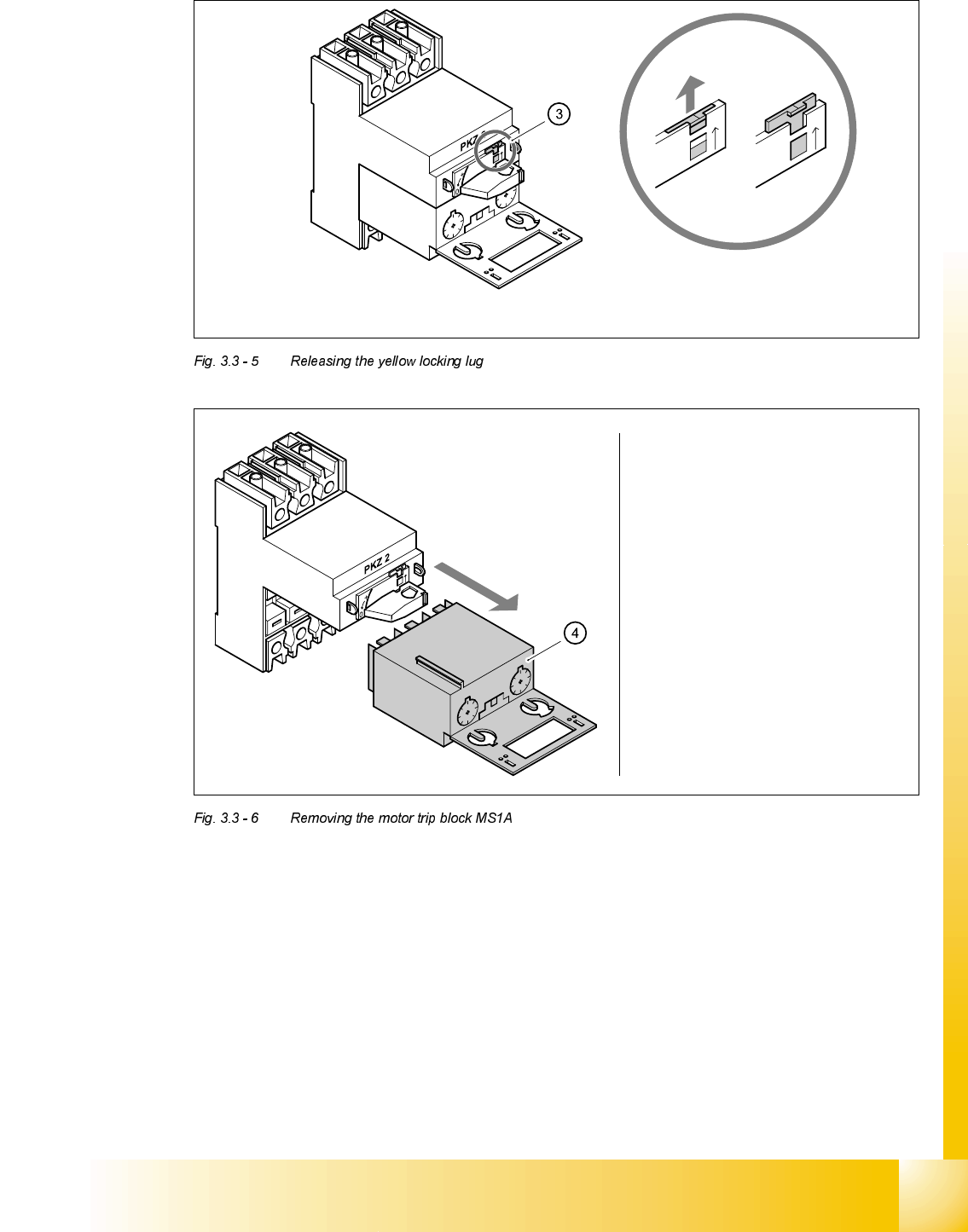 PKZ

3

Fig. 3.3 - 5 Releasing the yellow locking lug

PKZ 2

4

Fig. 3.3 - 6 Removing the motor trip block MS1A