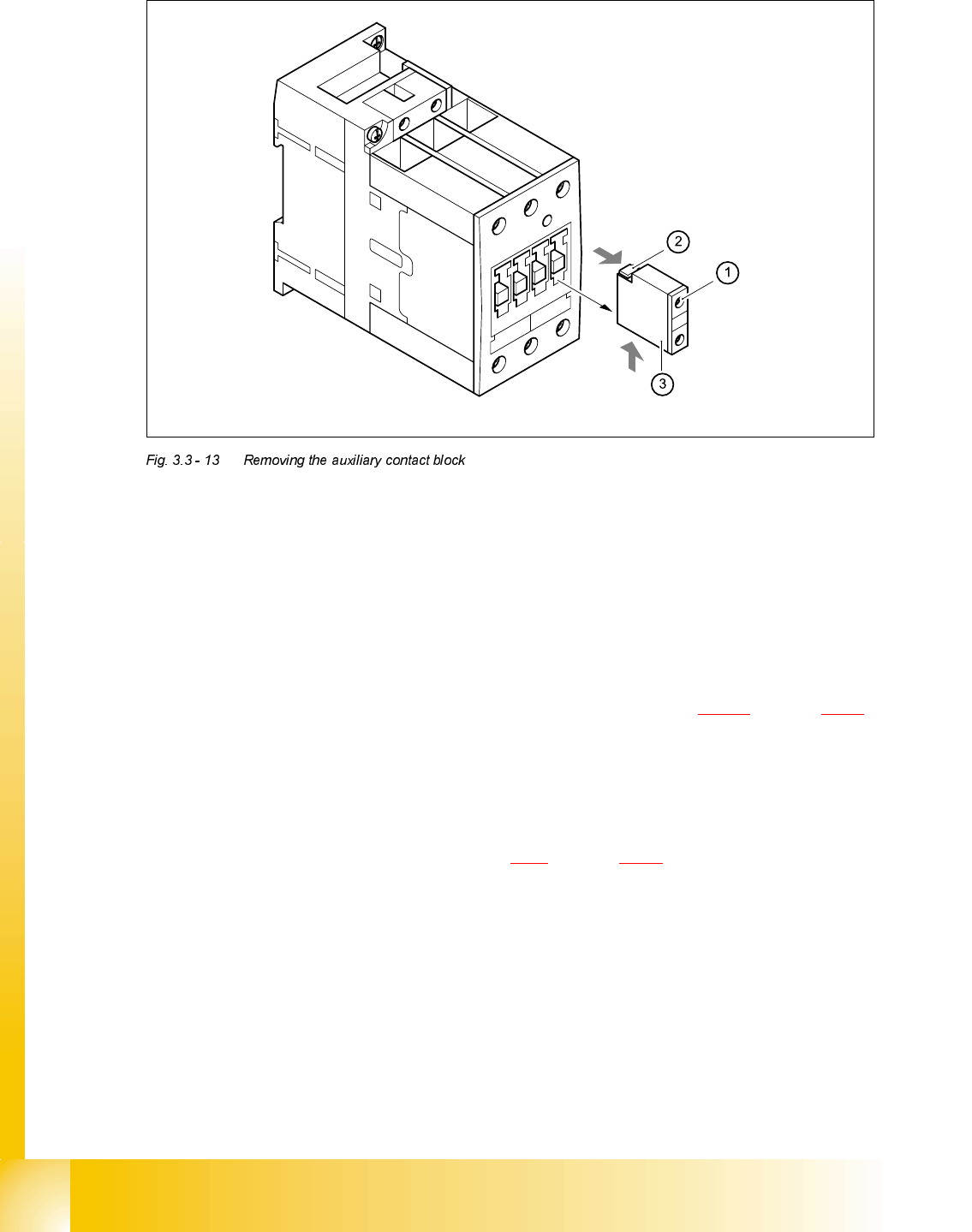 2
1
3

Fig. 3.3 - 13 Removing the auxiliary contact block