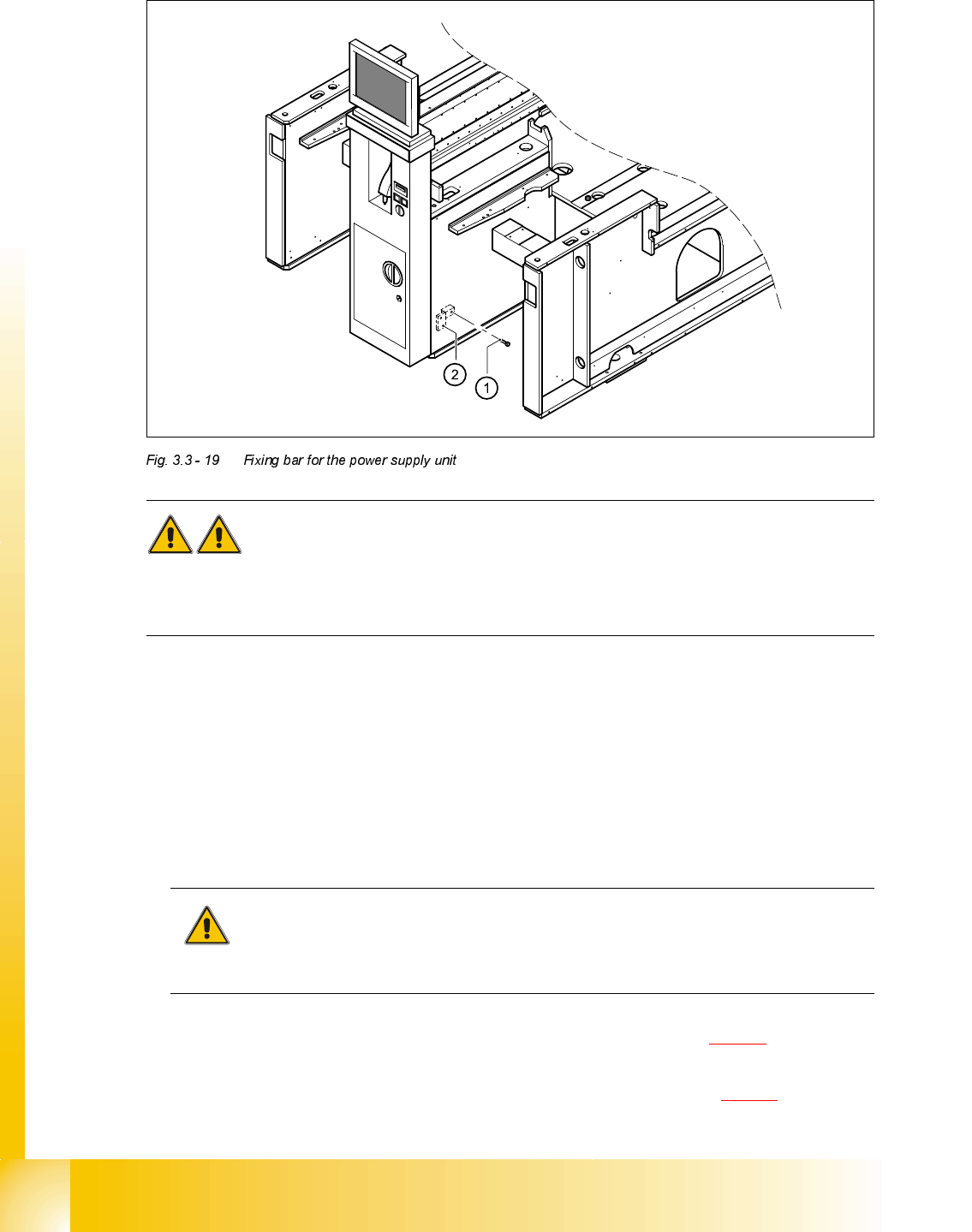 2
1

Fig. 3.3 - 19 Fixing bar for the power supply unit