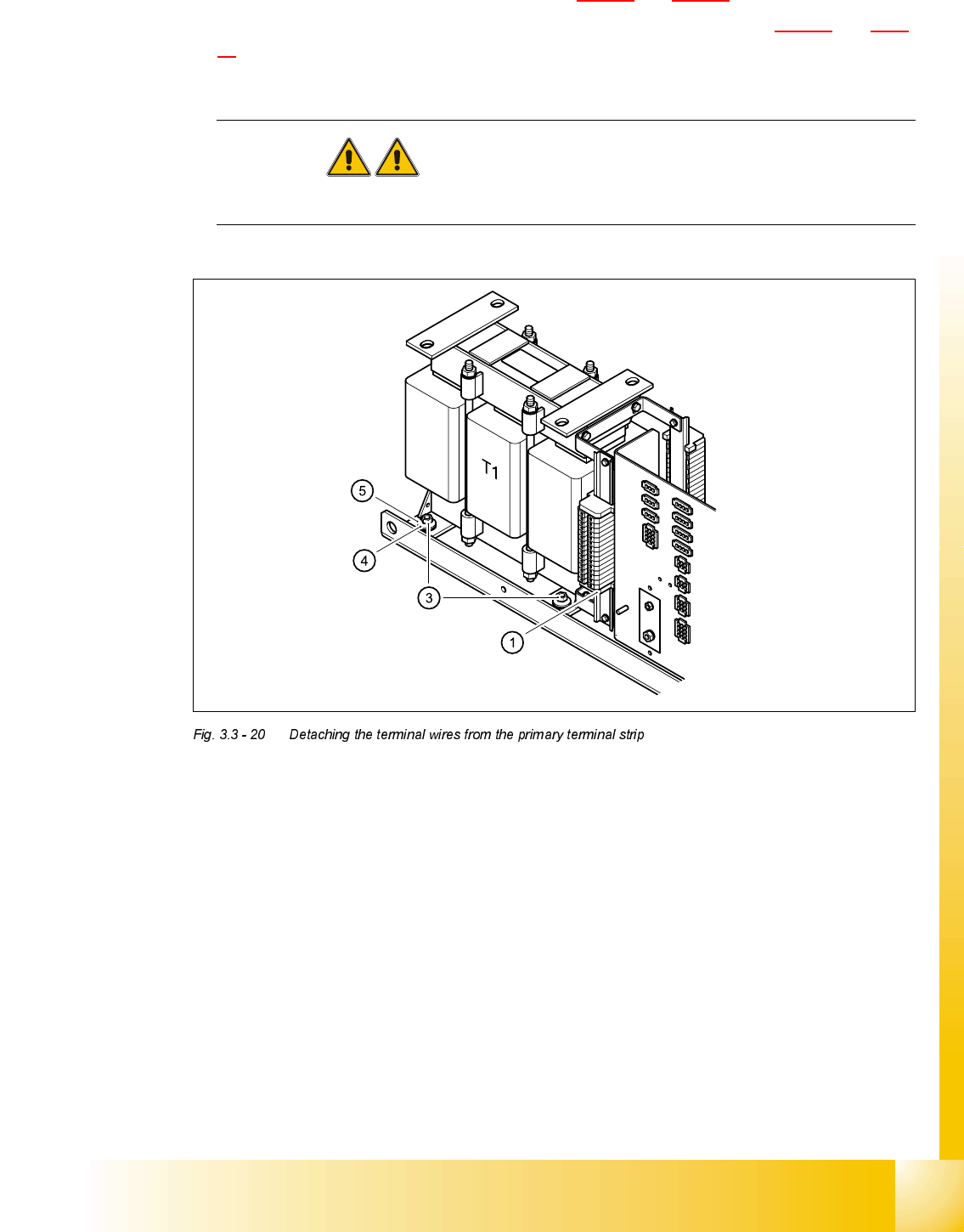 T1

5

4

3

1

Fig. 3.3 - 20 Detaching the terminal wires from the primary terminal strip