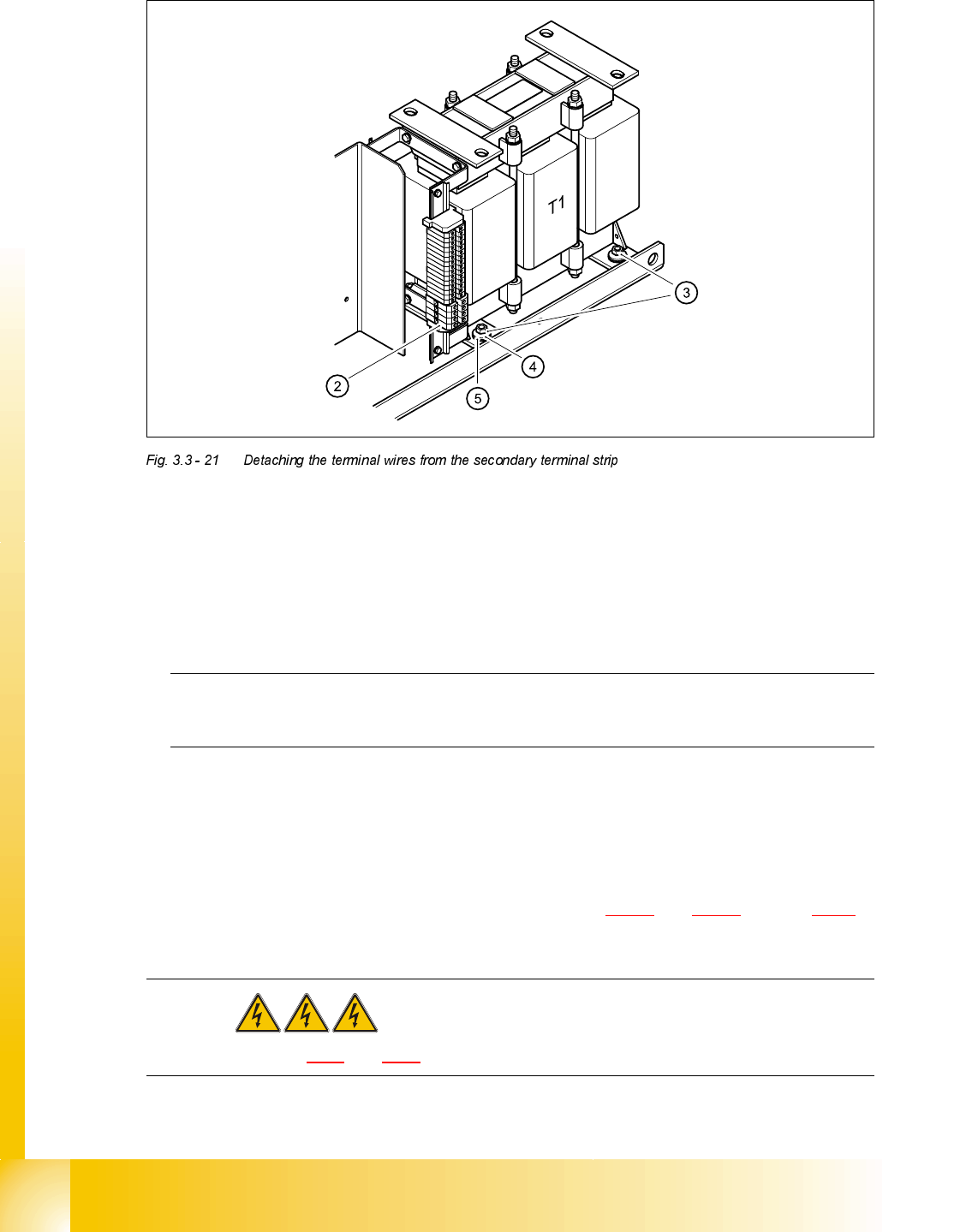 T1

3

4

2

5

Fig. 3.3 - 21 Detaching the terminal wires from the secondary terminal strip