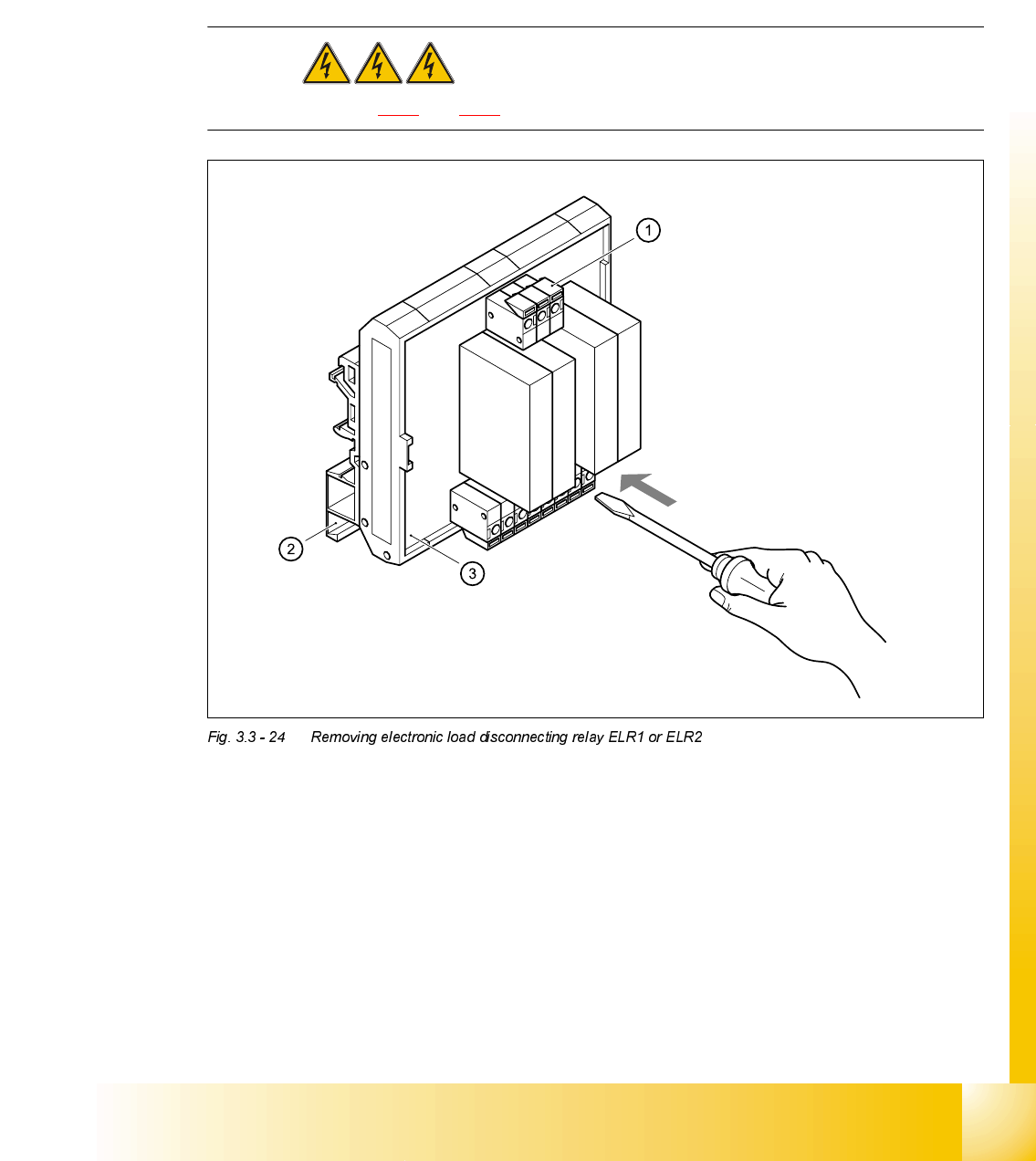 1

2

3

Fig. 3.3 - 24 Removing electronic load disconnecting relay ELR1 or ELR2