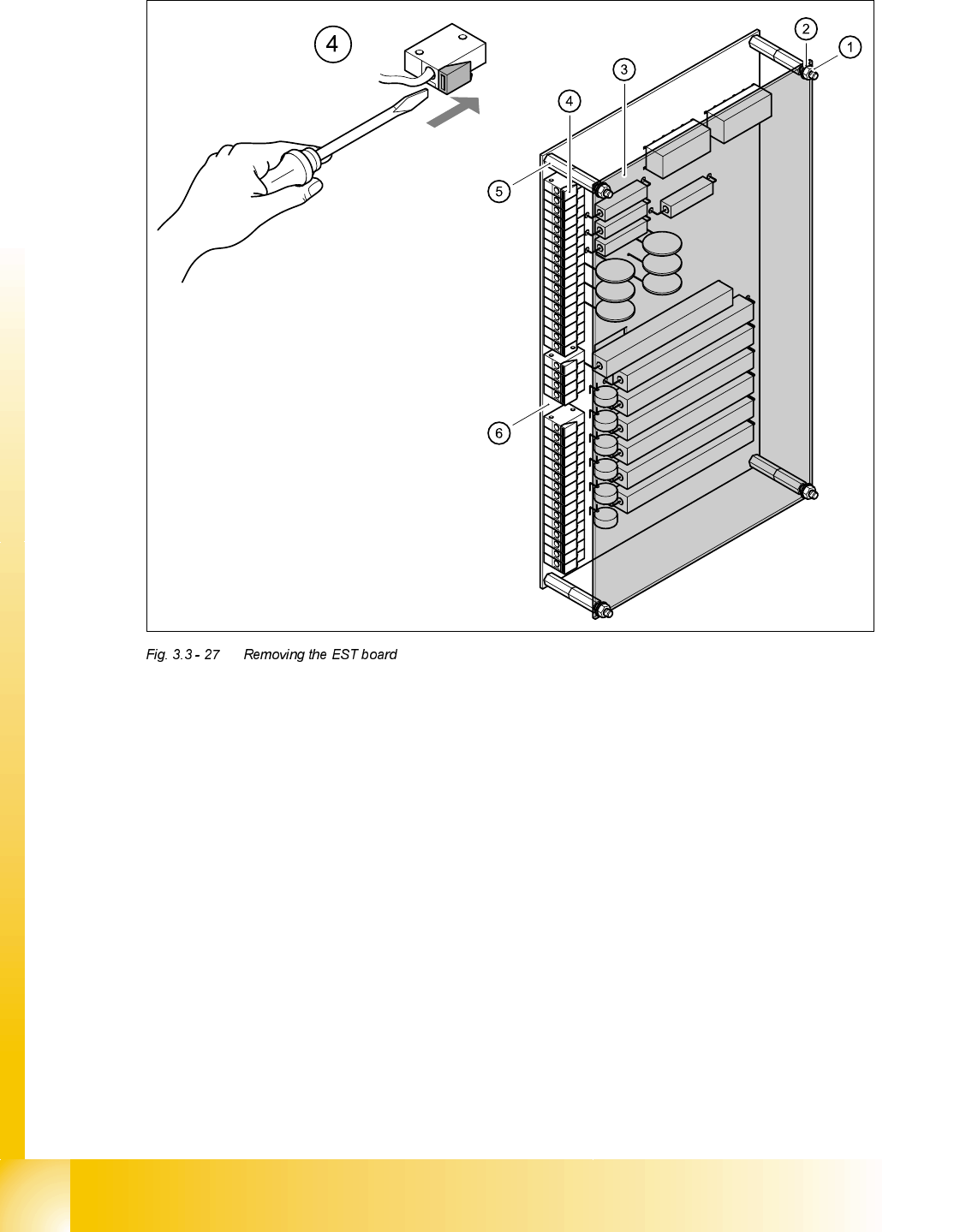 4

2

1

3

4

5

6

Fig. 3.3 - 27 Removing the EST board