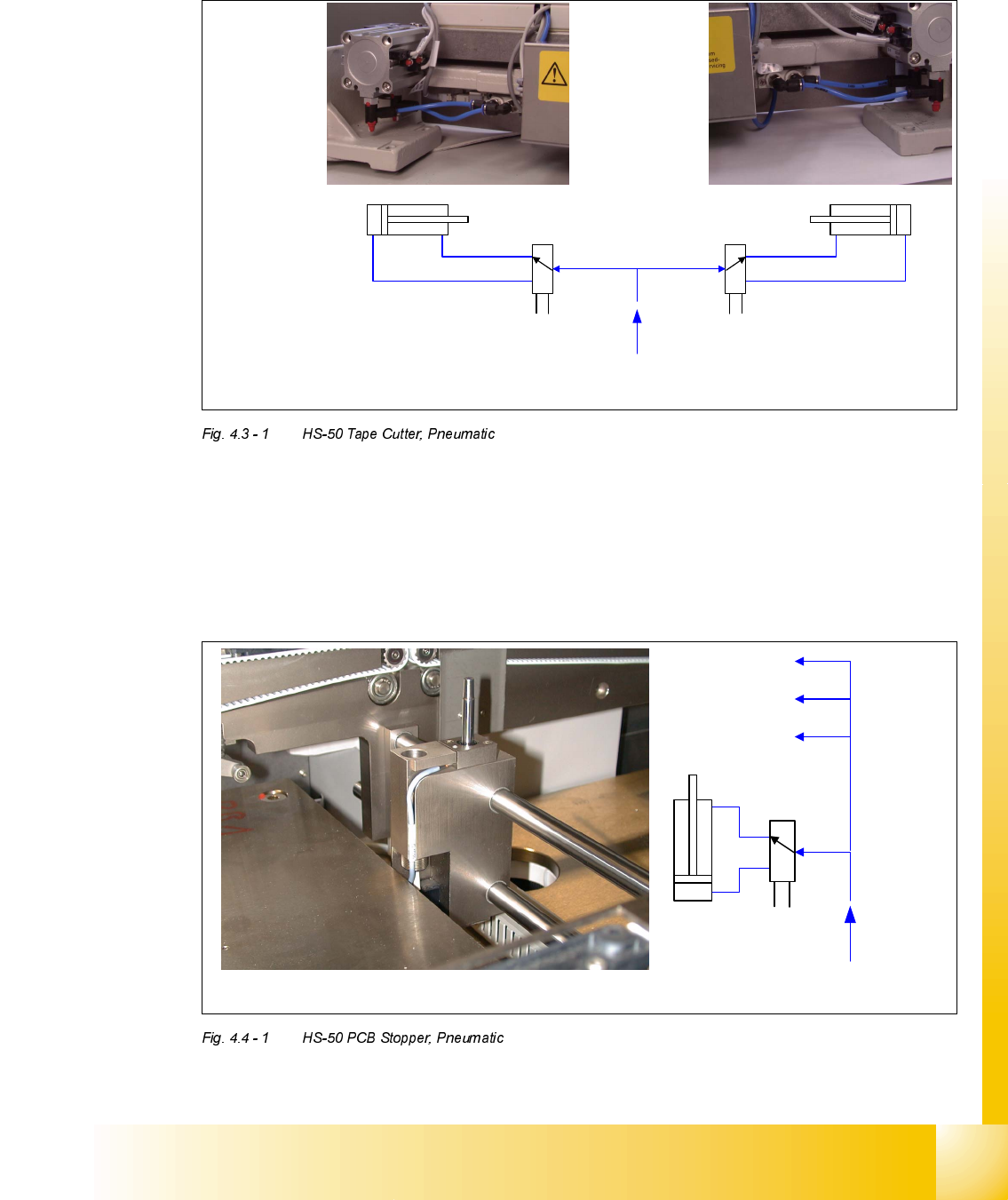 Fig. 4.3 - 1 HS-50 Tape Cutter, Pneumatic

Fig. 4.4 - 1 HS-50 PCB Stopper, Pneumatic