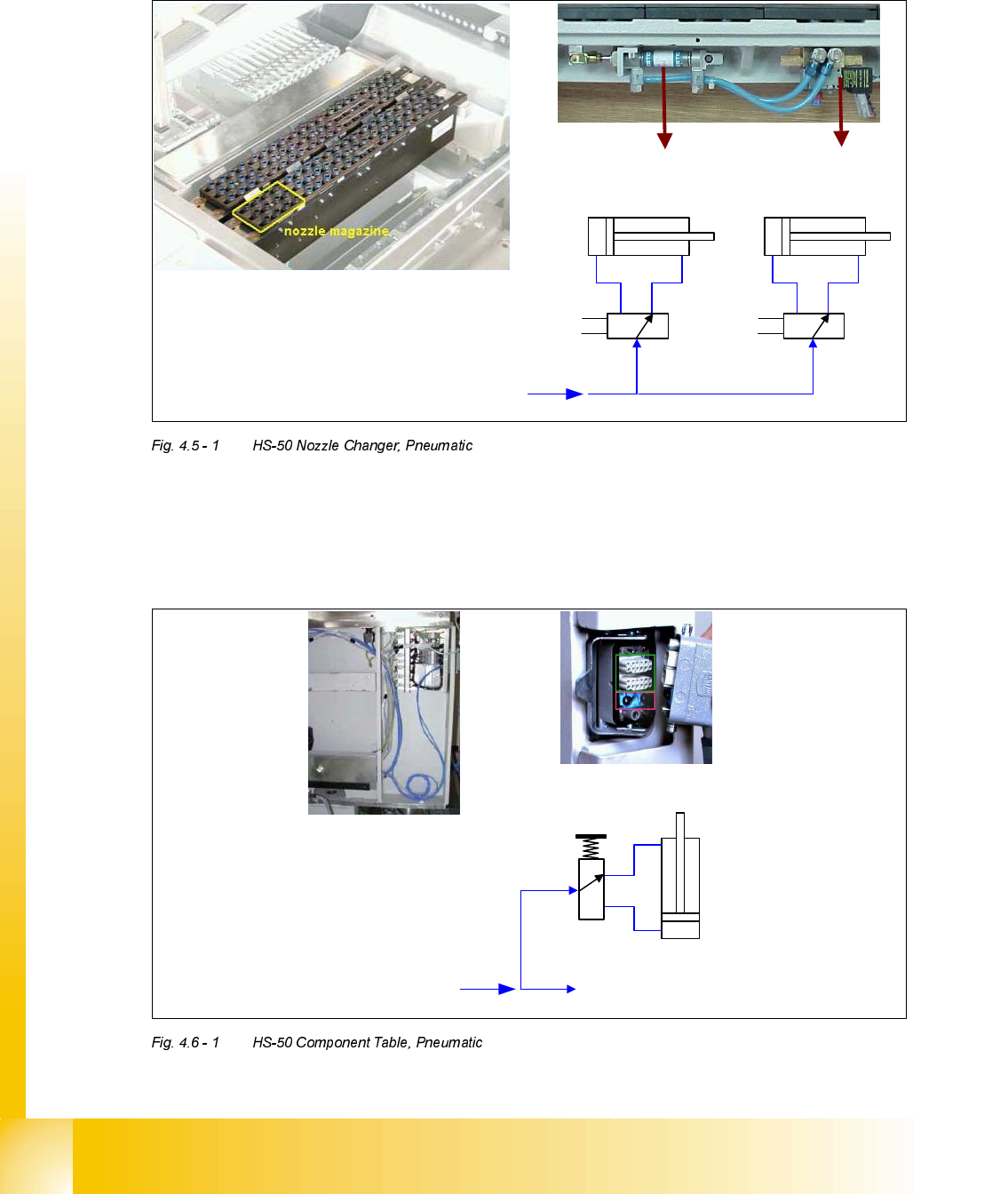 nozzle magazine

Fig. 4.5 - 1 HS-50 Nozzle Changer, Pneumatic

Fig. 4.6 - 1 HS-50 Component Table, Pneumatic