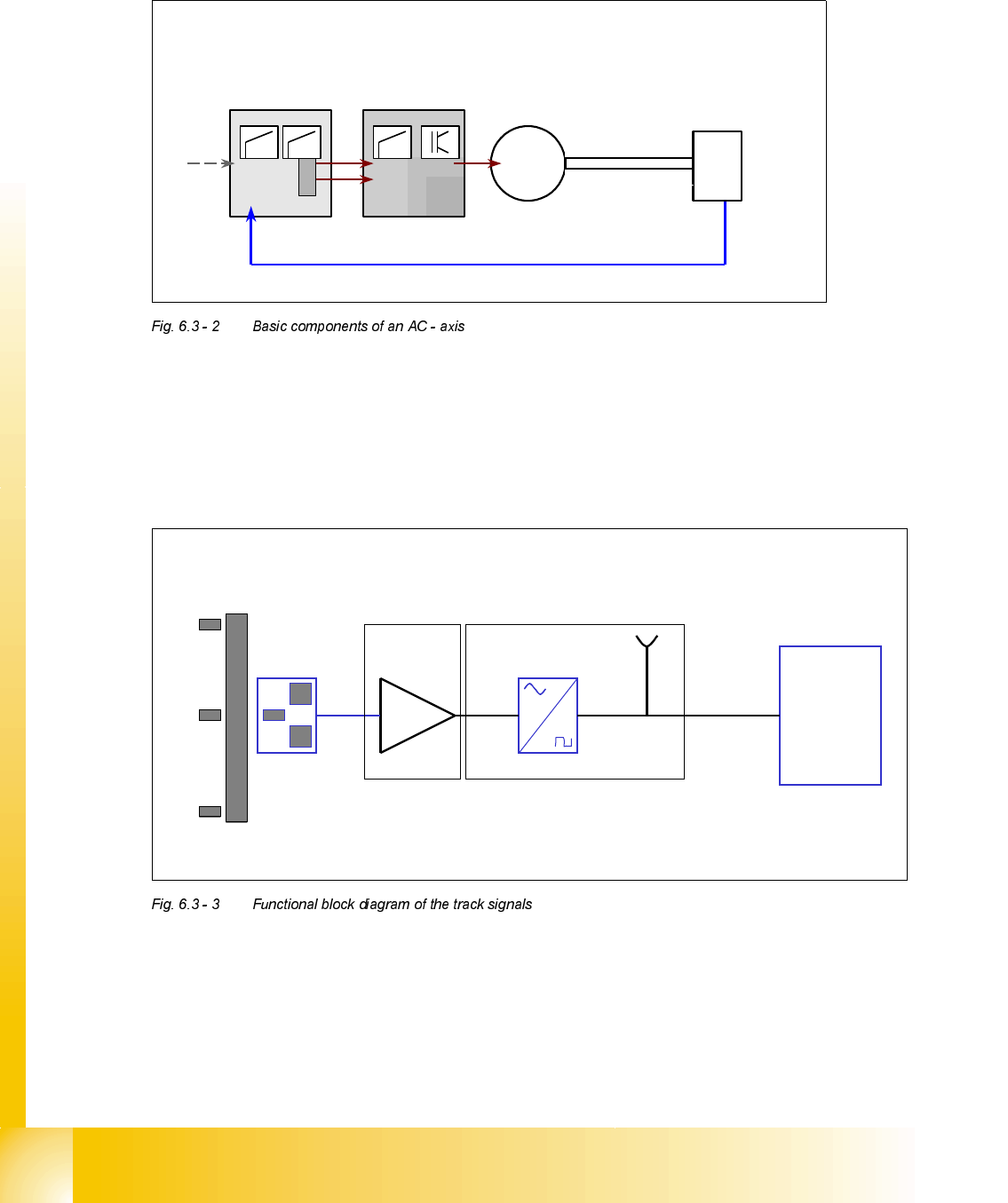 Fig. 6.3 - 2 Basic components of an AC - axis

Fig. 6.3 - 3 Functional block diagram of the track signals