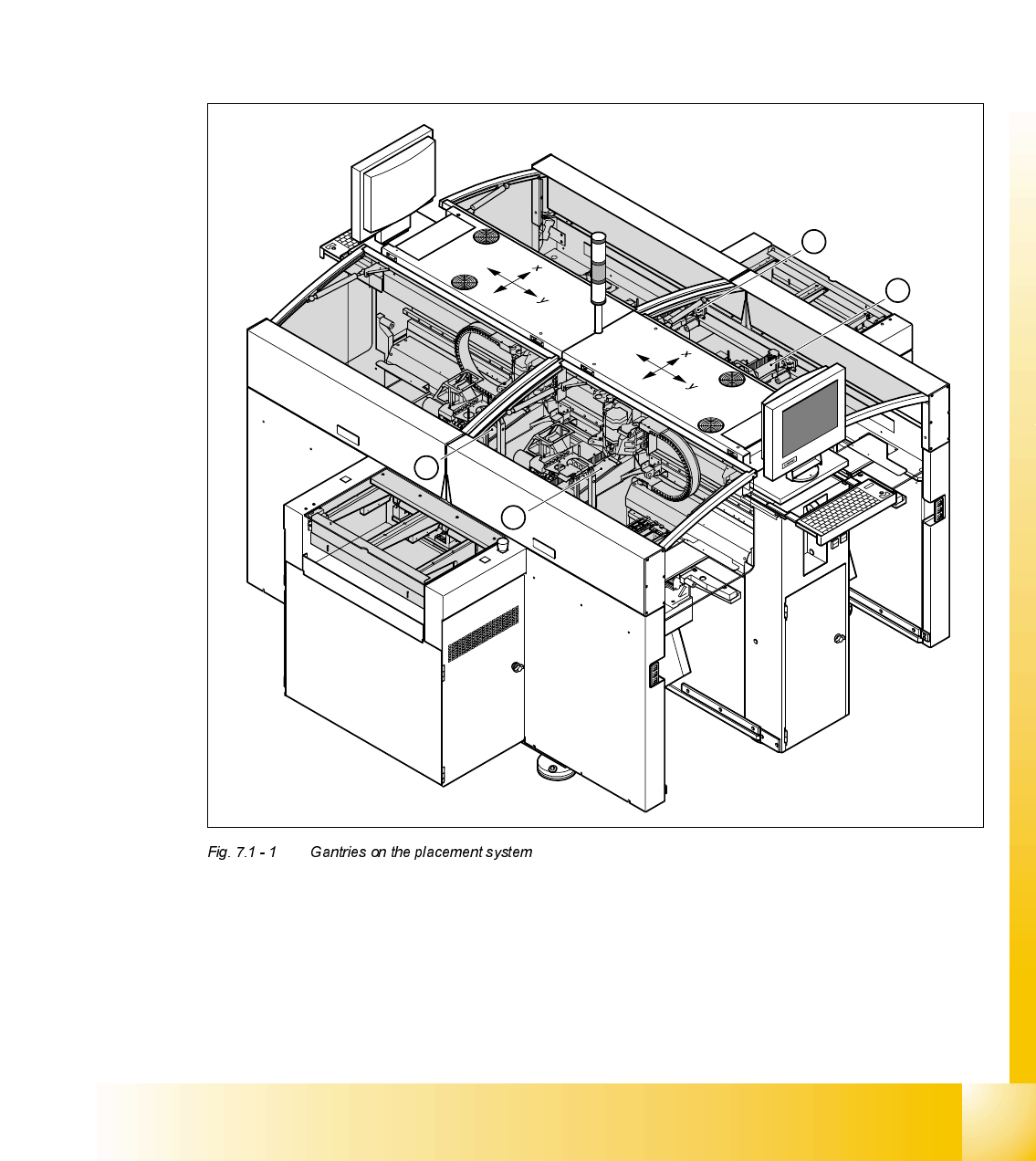 x
y
x
y

Fig. 7.1 - 1 Gantries on the placement system