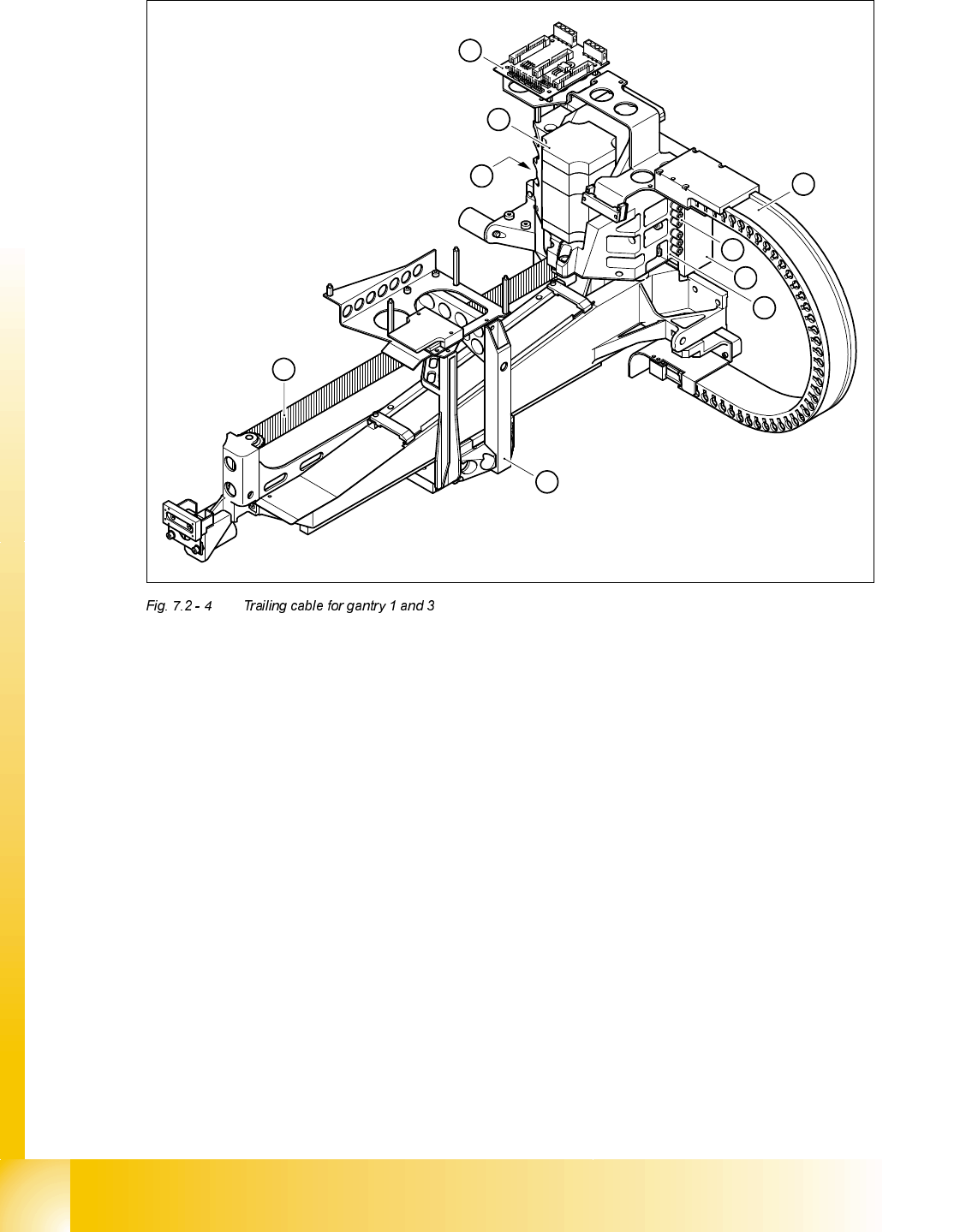 Fig. 7.2 - 4 Trailing cable for gantry 1 and 3