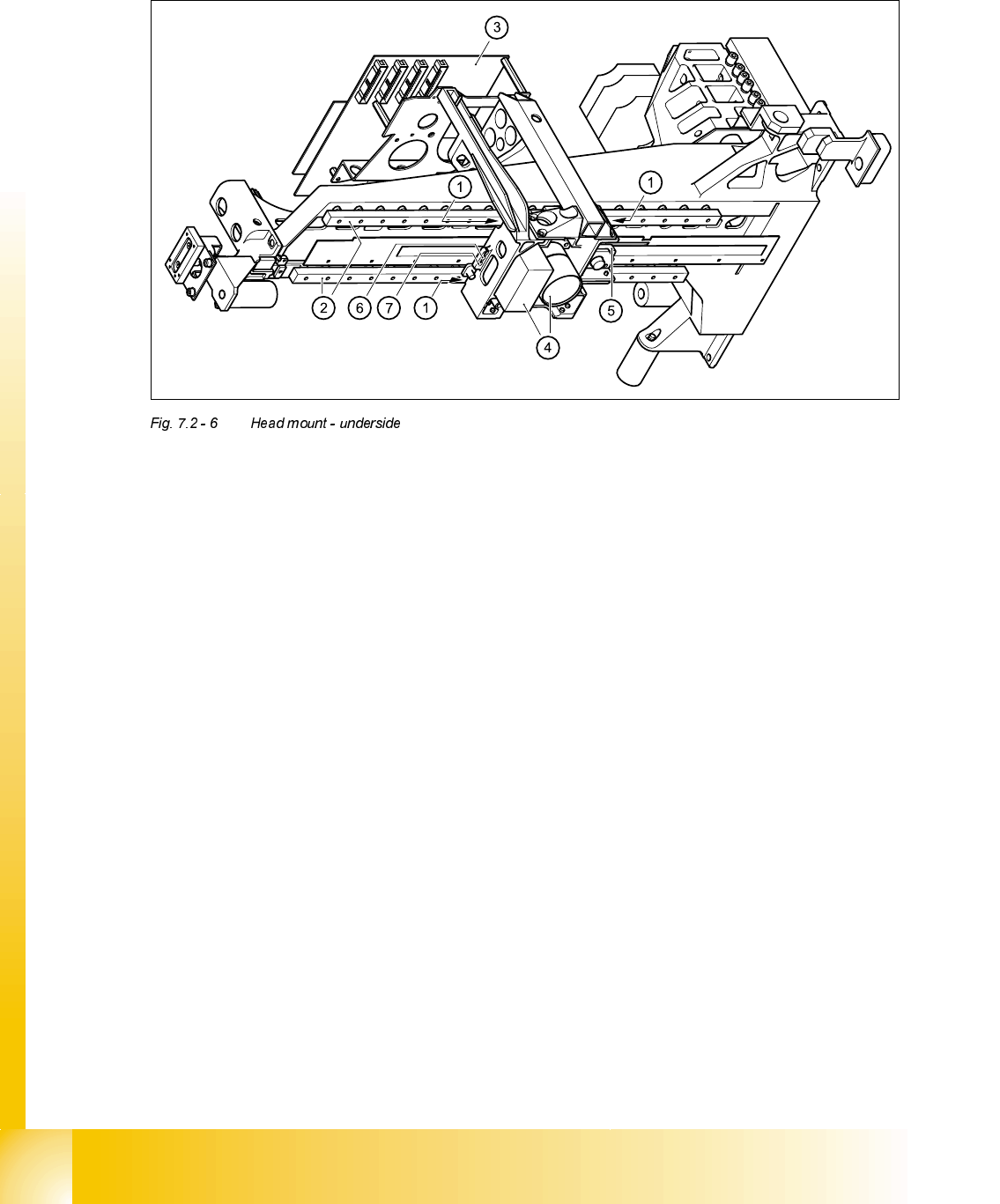 3

1

1

2 6 7 1

5

4

Fig. 7.2 - 6 Head mount - underside